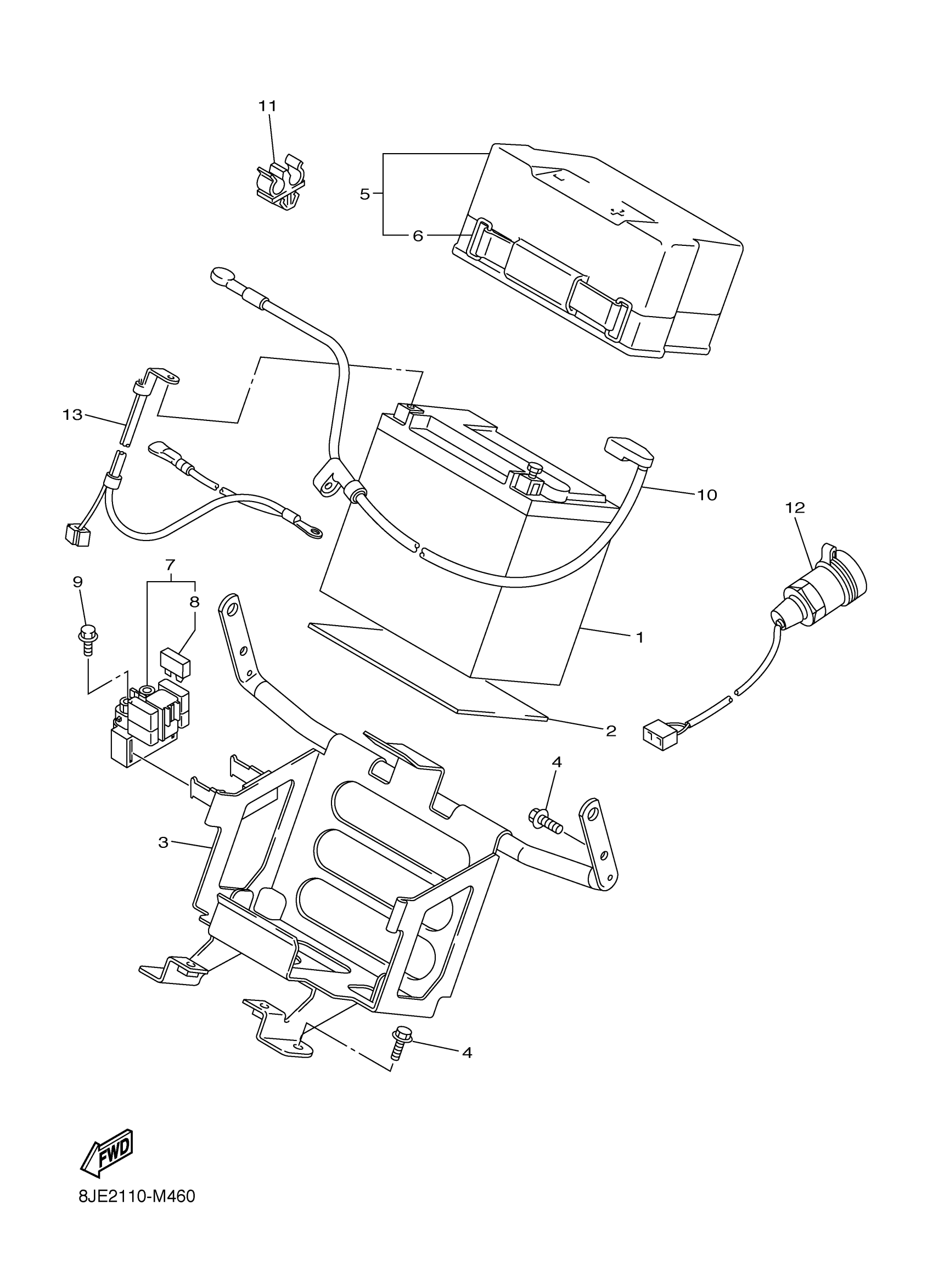 11
5
6
13
10
12
7
9
8
1
2
4
3
4
FWD
8JE2110-M460