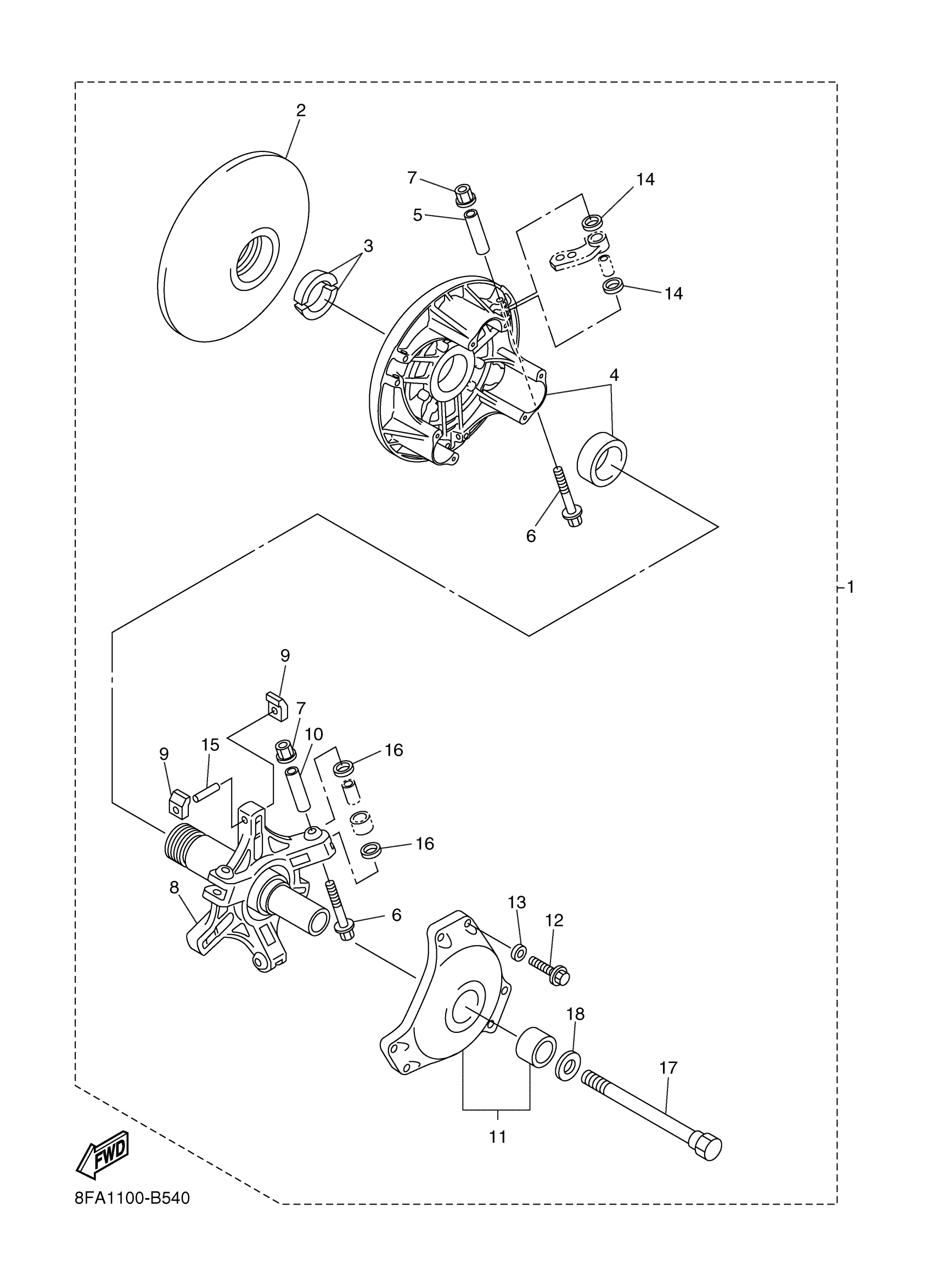 2
7
14
5
3
14
4
6
1
9
7
10
15
16
9
16
8
6
13
12
18
17
11
FWD
8FA1100-B540