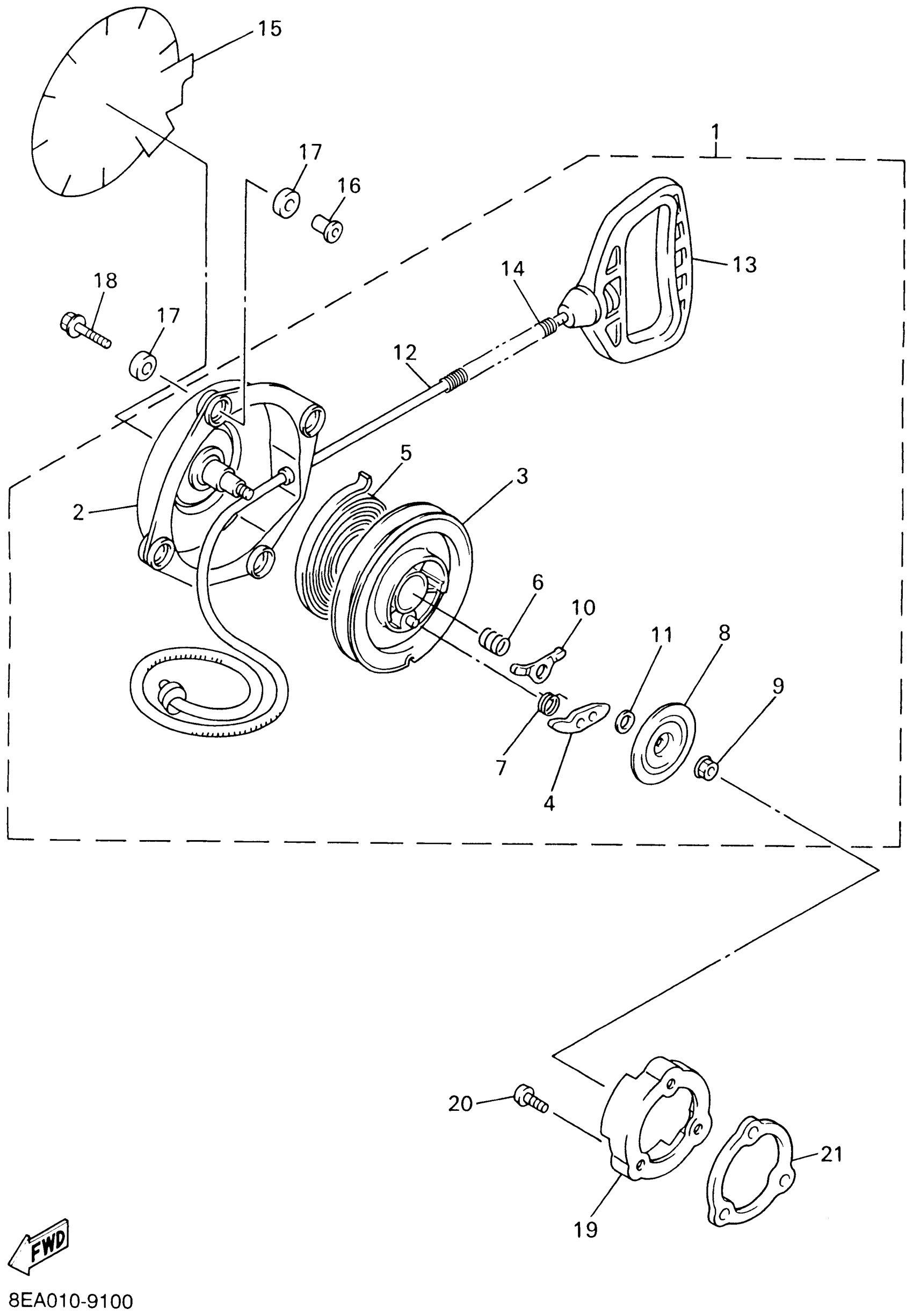 15
1
17
16
13
14
18
17
12
5
3
2
6
10
11
8
9
7
4
20
21
19
FWD
8EA010-9100