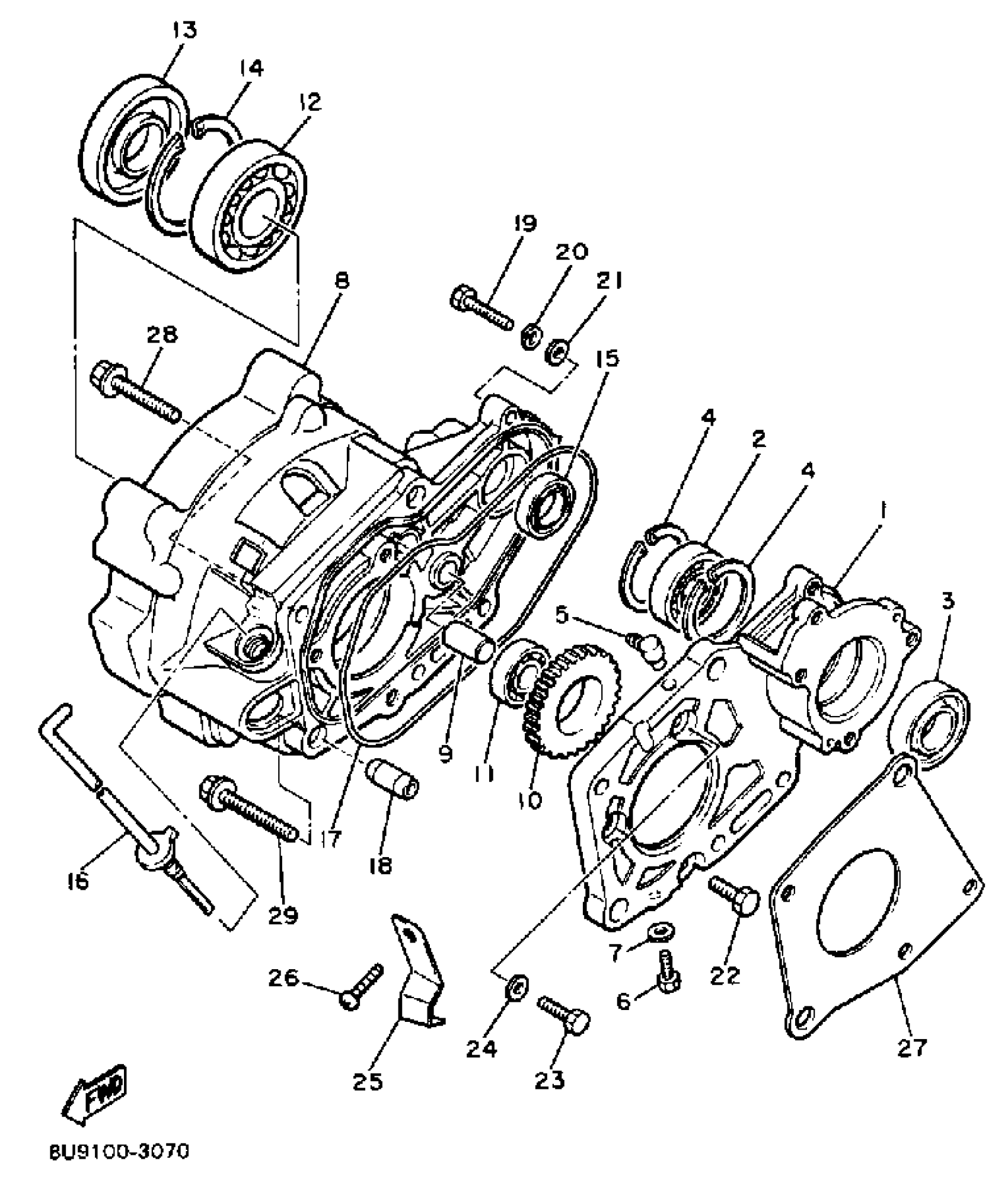 13
14
12
19
20
21
8
28
15
4
2
4
1
5
3
9
11
10
17
18
16
29
7
22
26
6
24
23
25
27
FWD
8U9100-3070