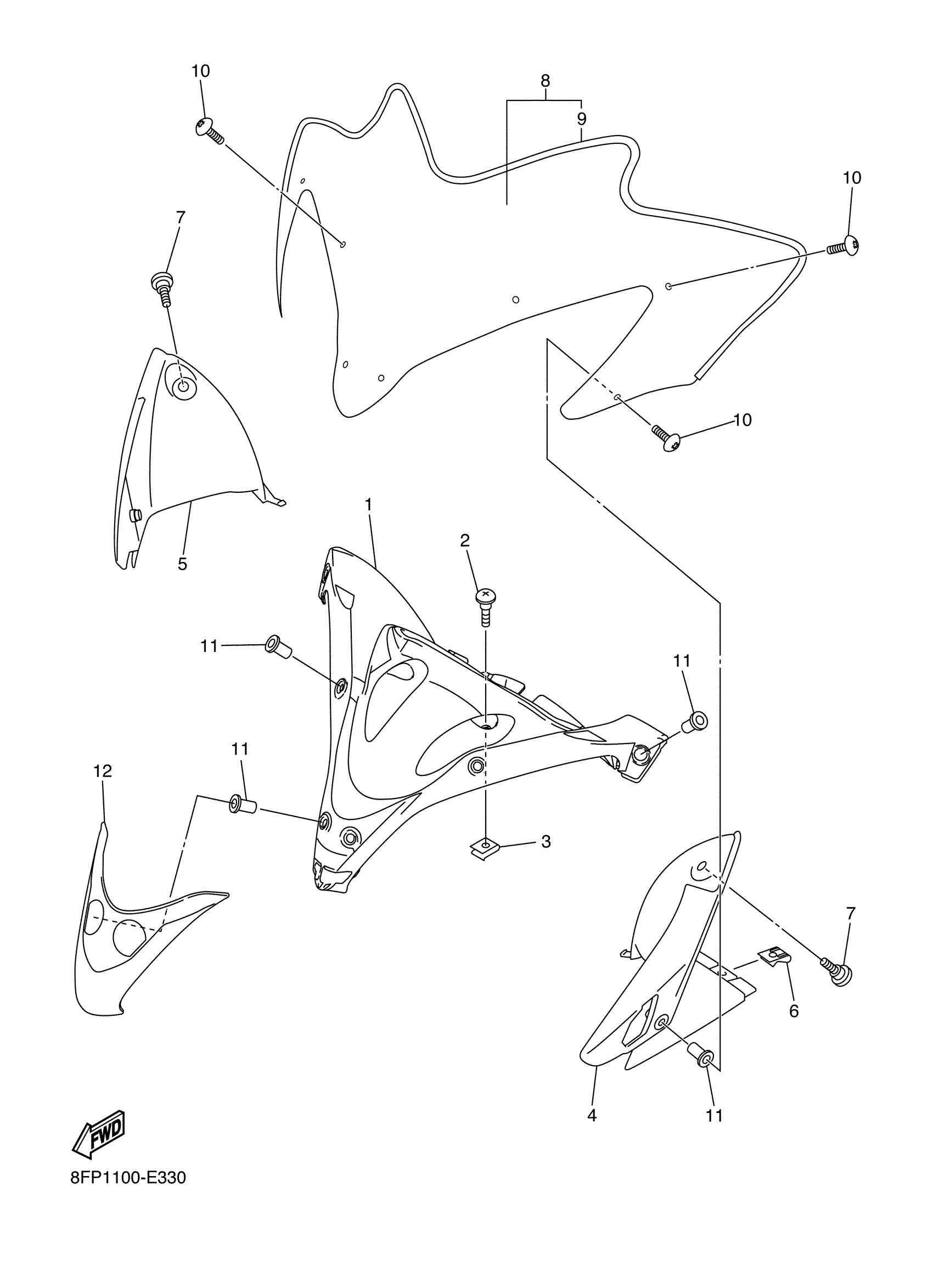 10
8
9
10
7
10
5
1
2
11
11
11
12
3
7
6
4
11
FWD
8FP1100-E330