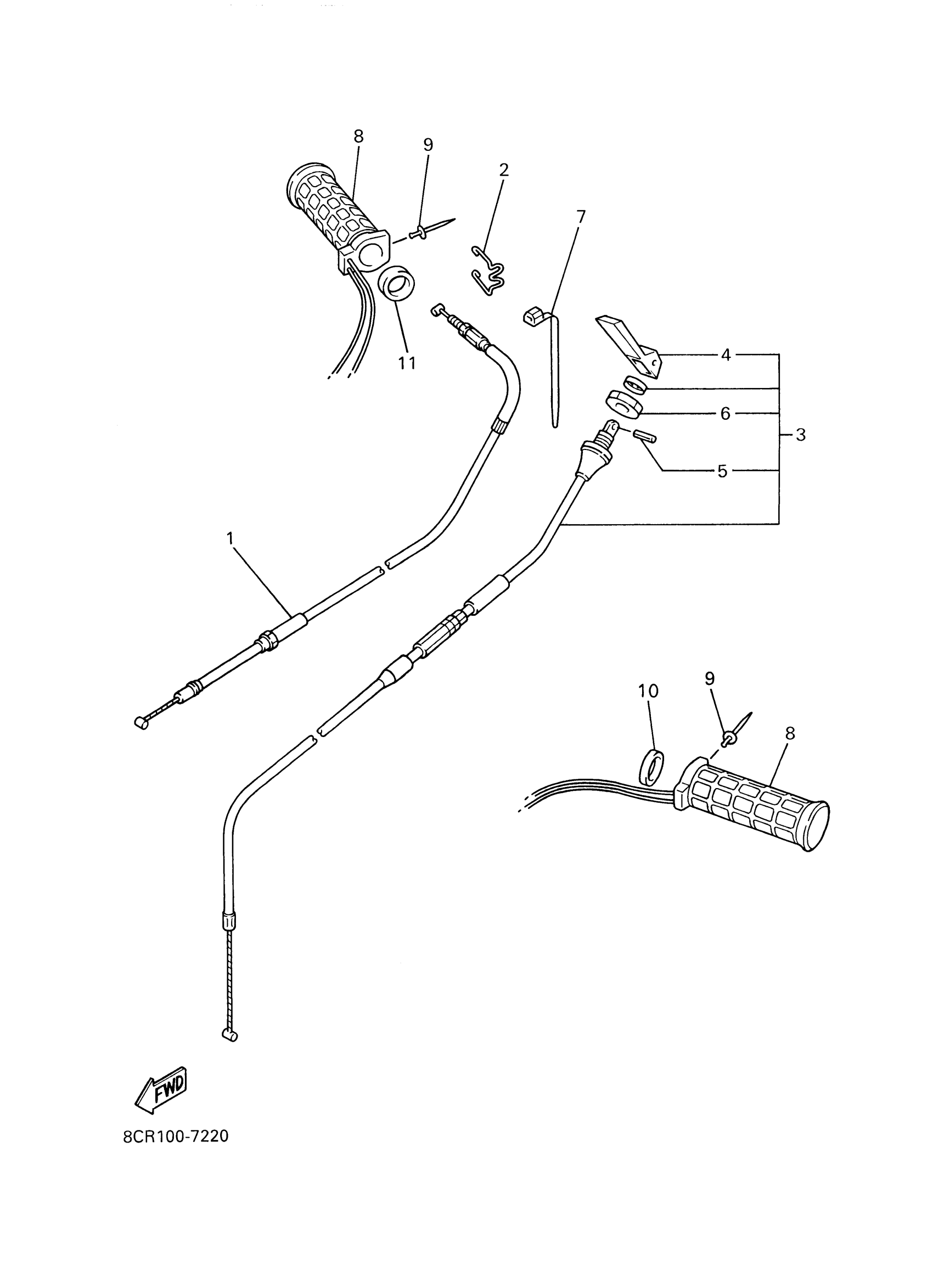 8
9
2
7
11
4
6
3
5
1
10
9
8
FWD
8CR100-7220