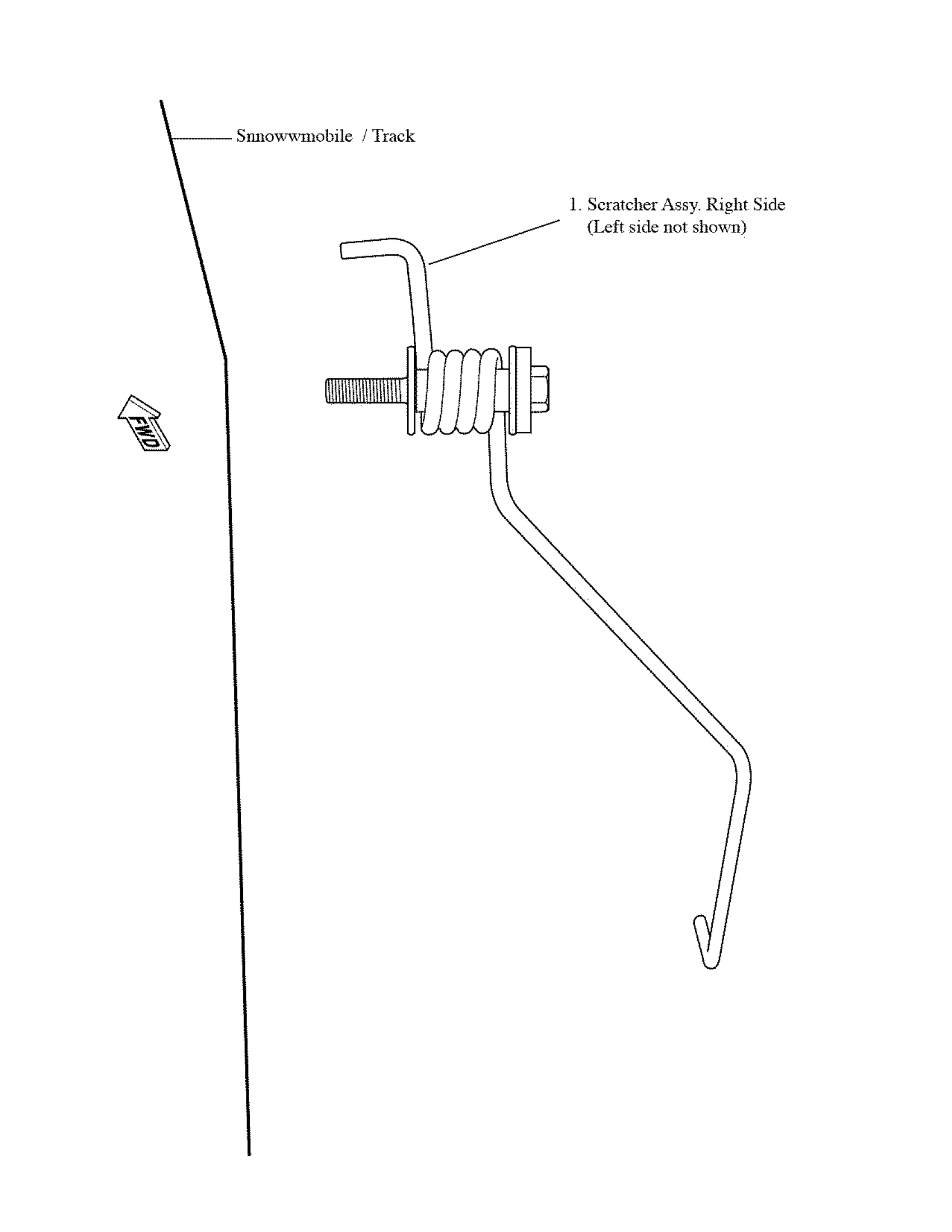 Snnowwmobile / Track

1. Scratcher Assy. Right Side
(Left side not shown)

FWD