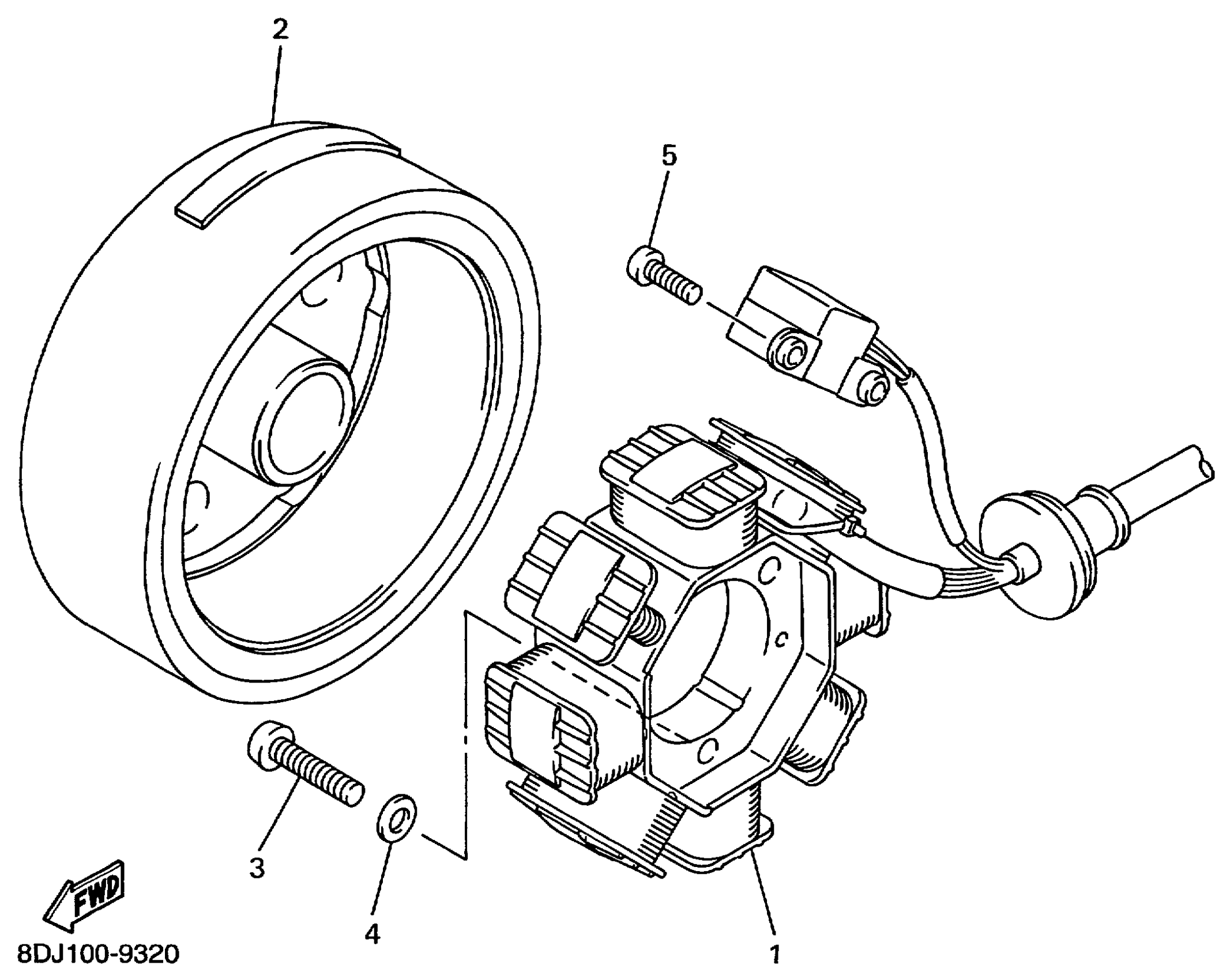 2

5

3

4

1

FWD

8DJ100-9320