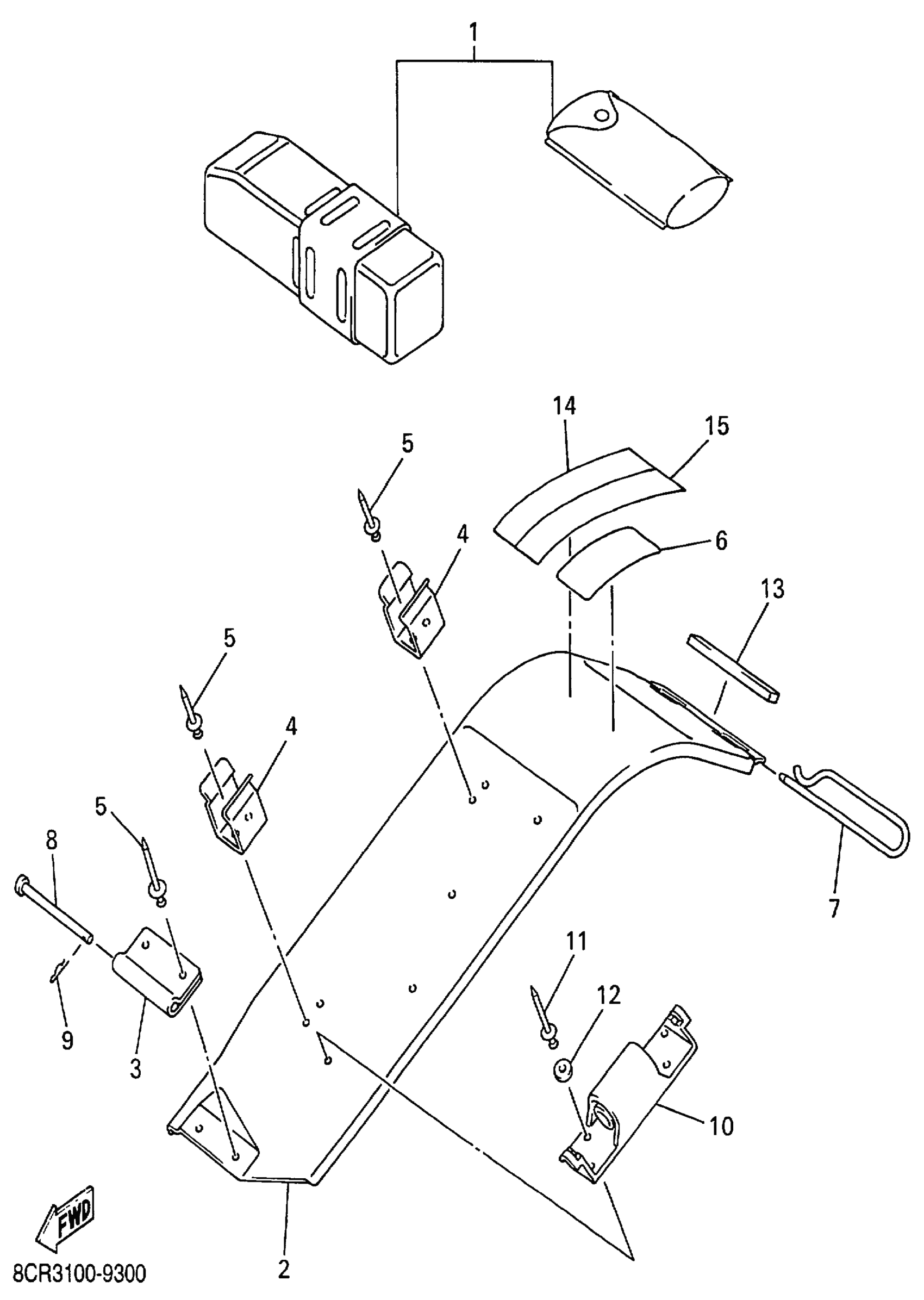 1

14

15

5

4

6

13

5

4

5

8

7

11

12

9

3

10

FWD

2

8CR3100-9300