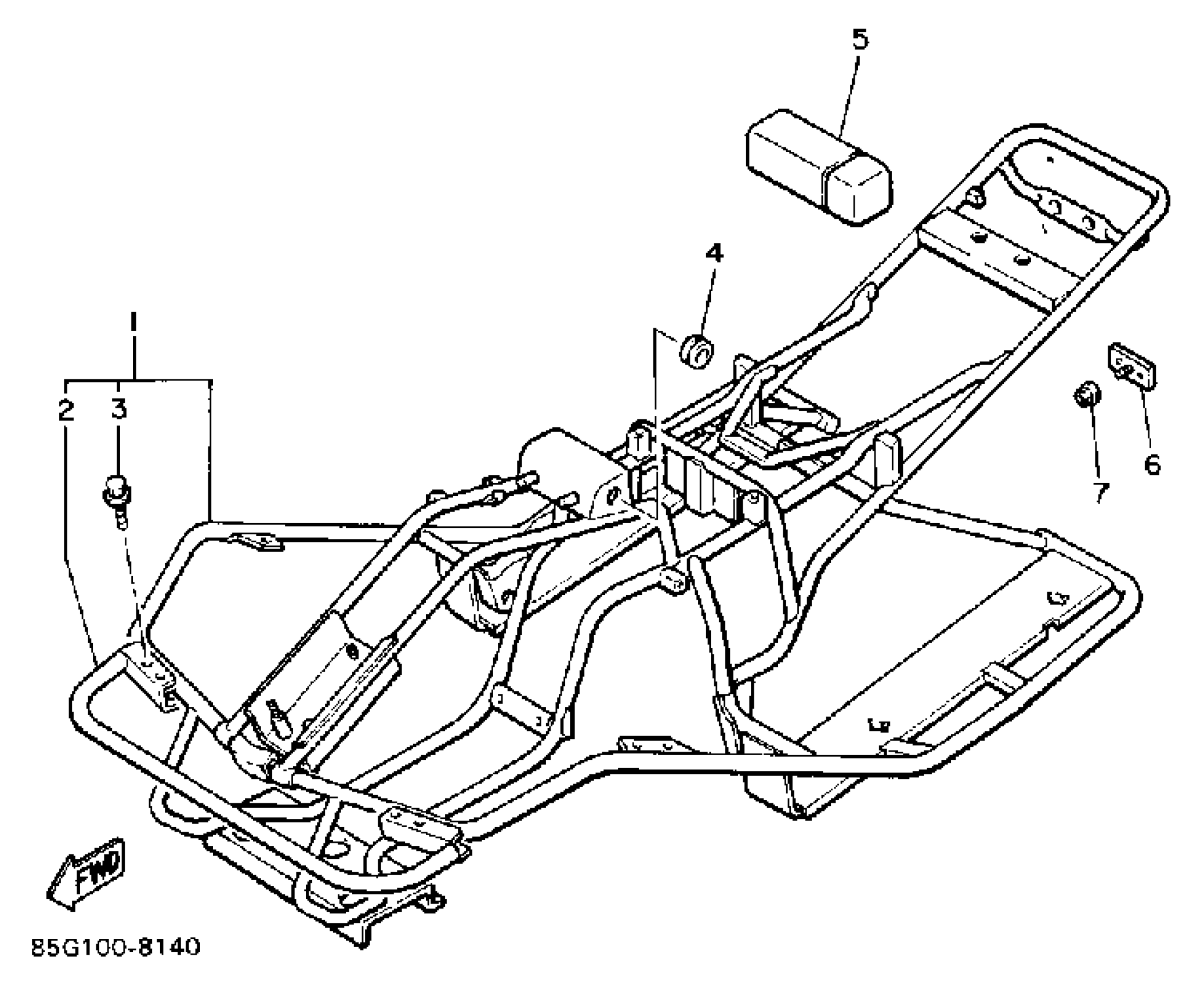 5
4
1
2
3
6
7
FWD
85G100-8140