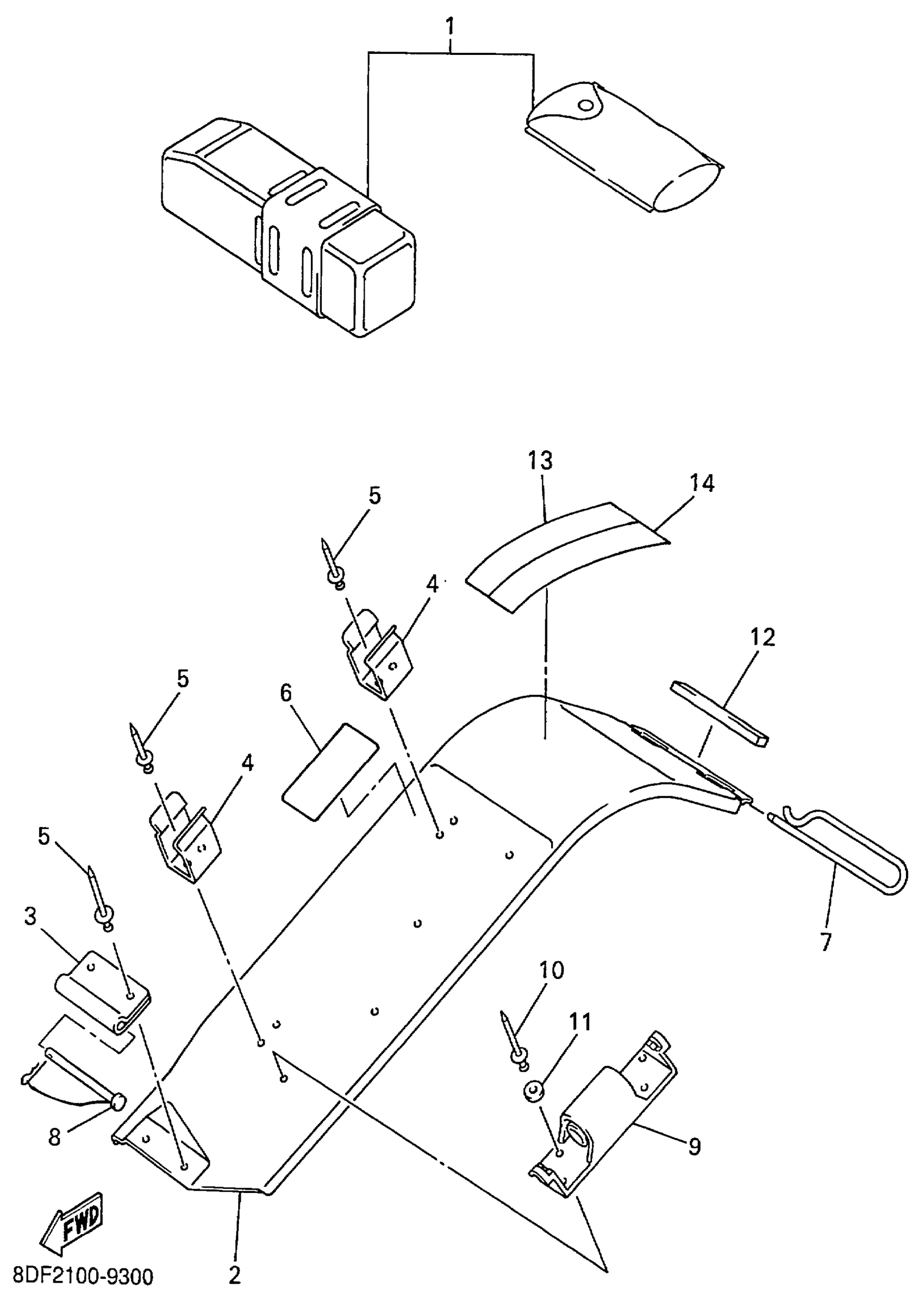 1

13
14
5
4
12
5
6
4
5
3
7
10
11
8
9
FWD
2
8DF2100-9300