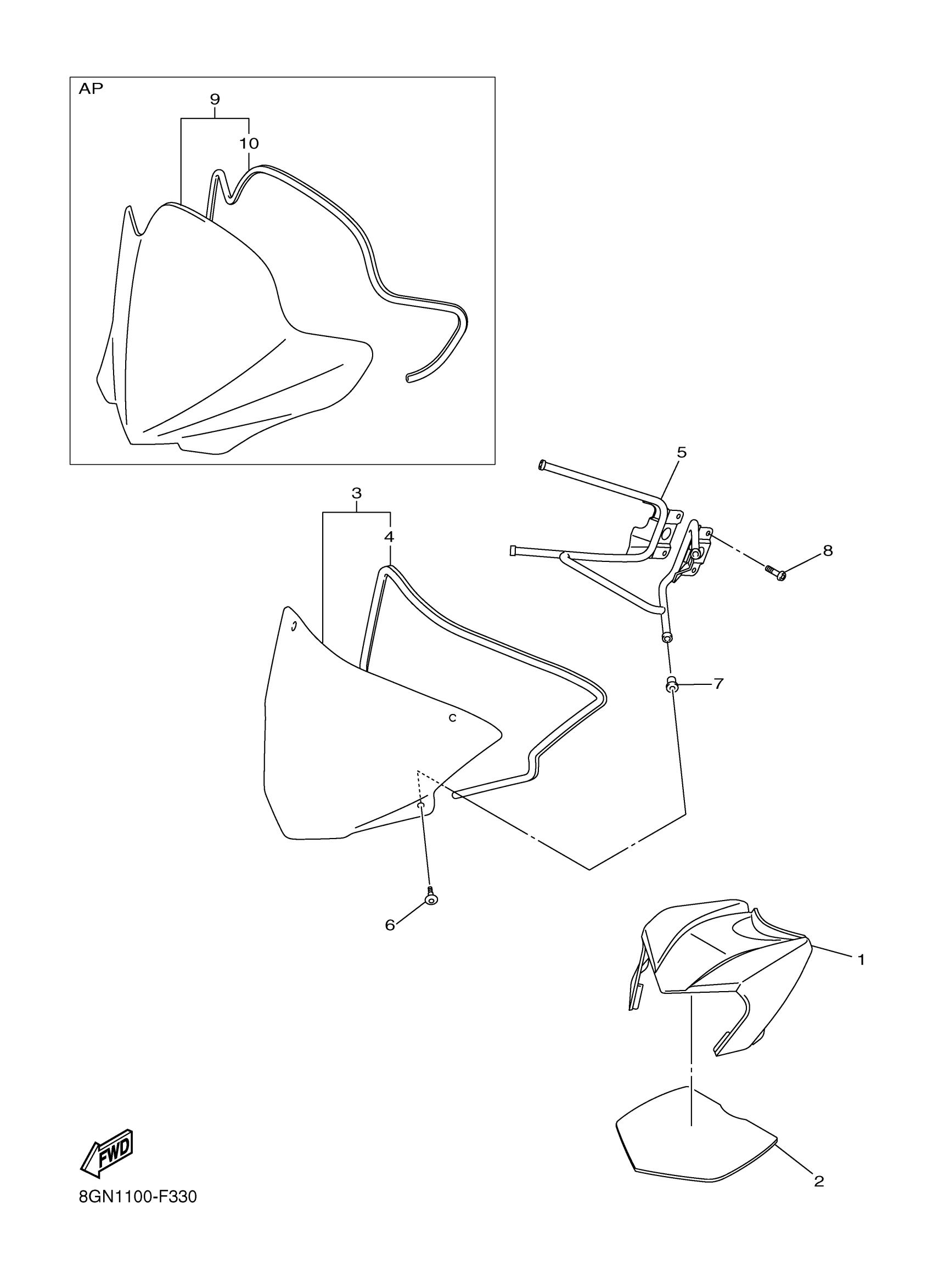 AP
9
10
5
3
4
8
7
6
1
2
FWD
8GN1100-F330