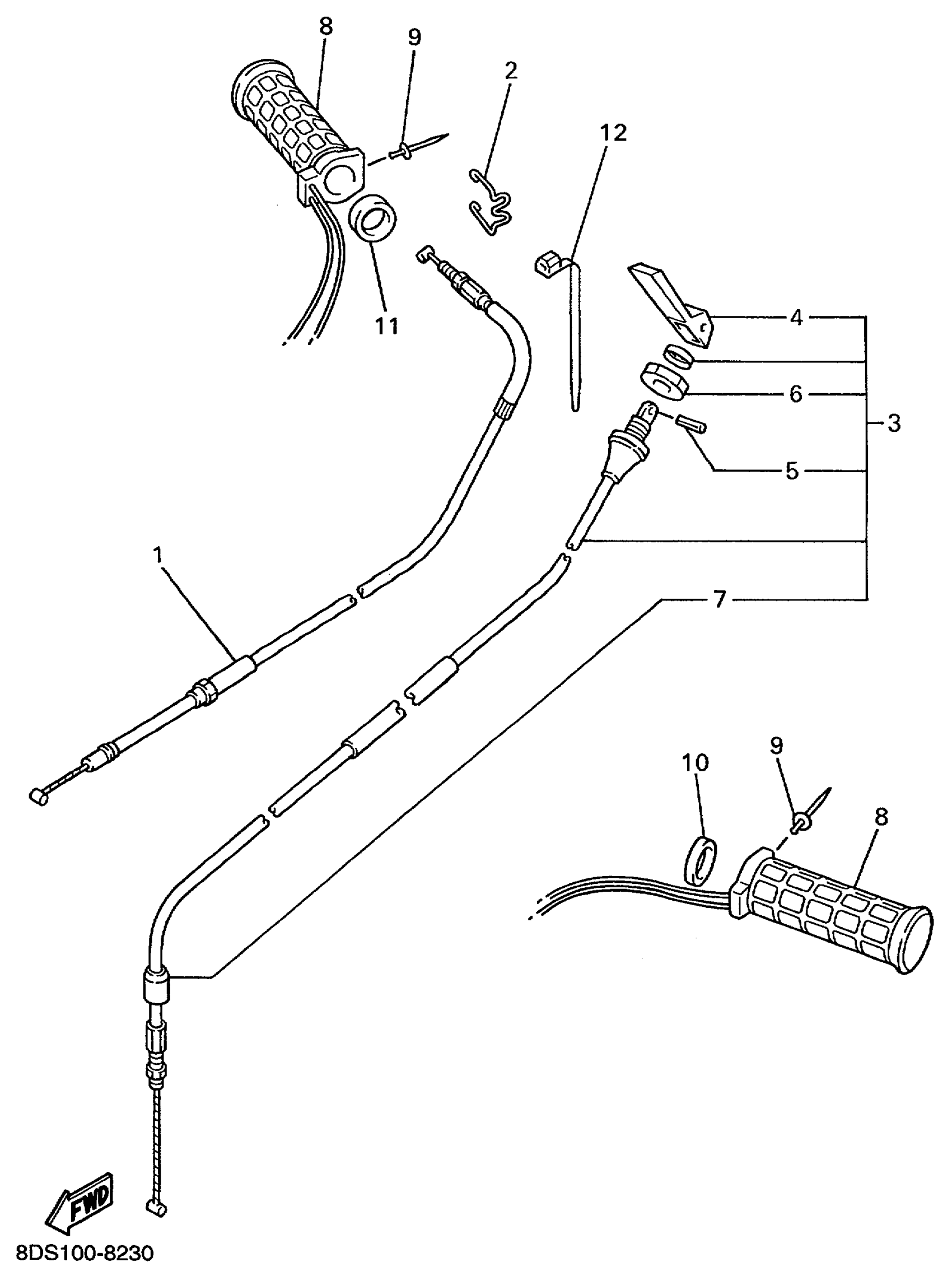 8
9
2
12
11
4
6
3
5
1
7
10
9
8
FWD
8DS100-8230