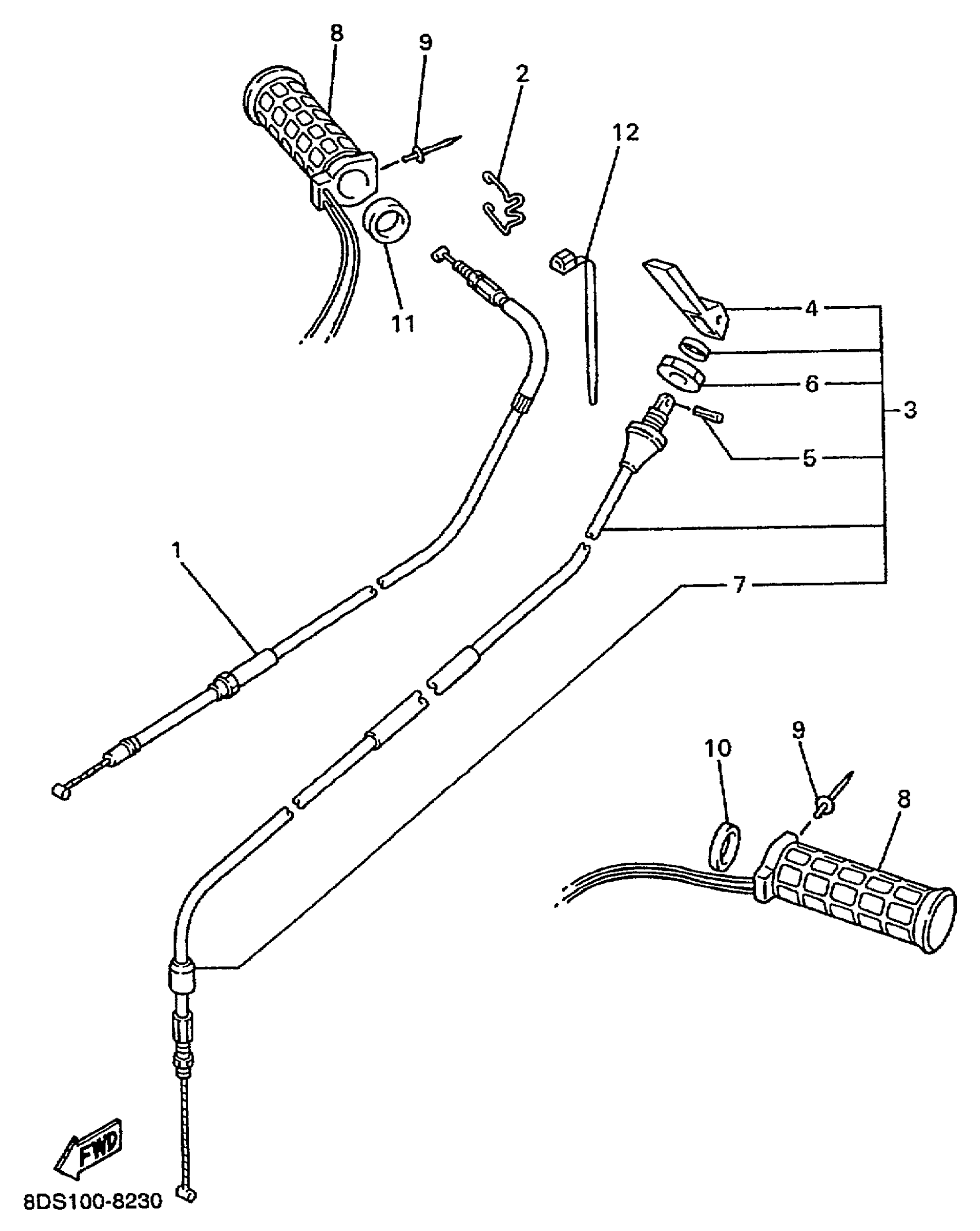 8
9
2
12
11
4
6
3
5
1
7
10
9
8
FWD
8DS100-8230