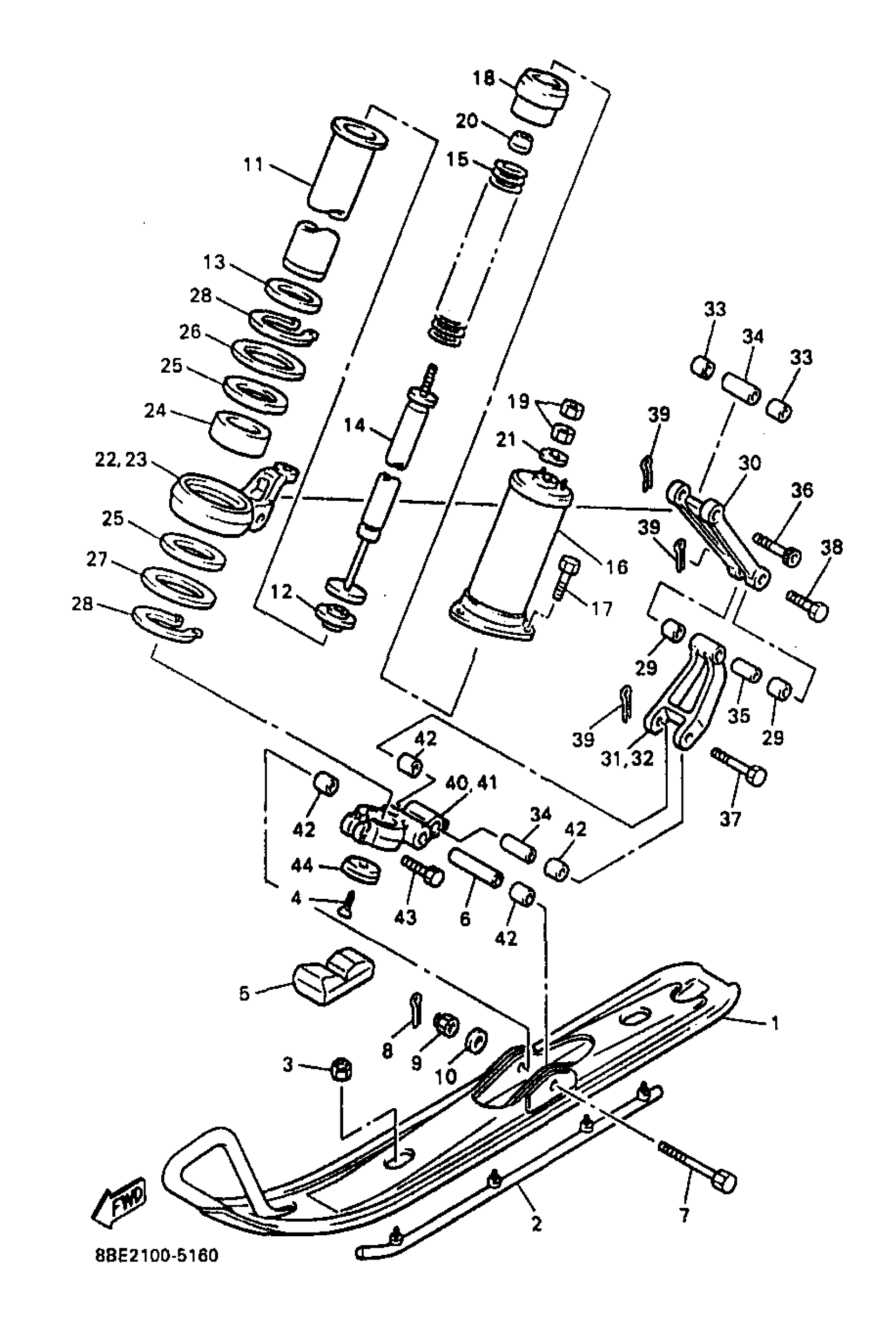 18
20
15
11
13
28
26
25
24
22, 23
25
27
28
14
12
19
21
16
17
33
34
33
39
30
36
39
38
29
35
29
39
31, 32
37
42
42
40, 41
34
42
44
4
43
6
42
5
8
9
10
3
1
7
2
FWD
8BE2100-5160