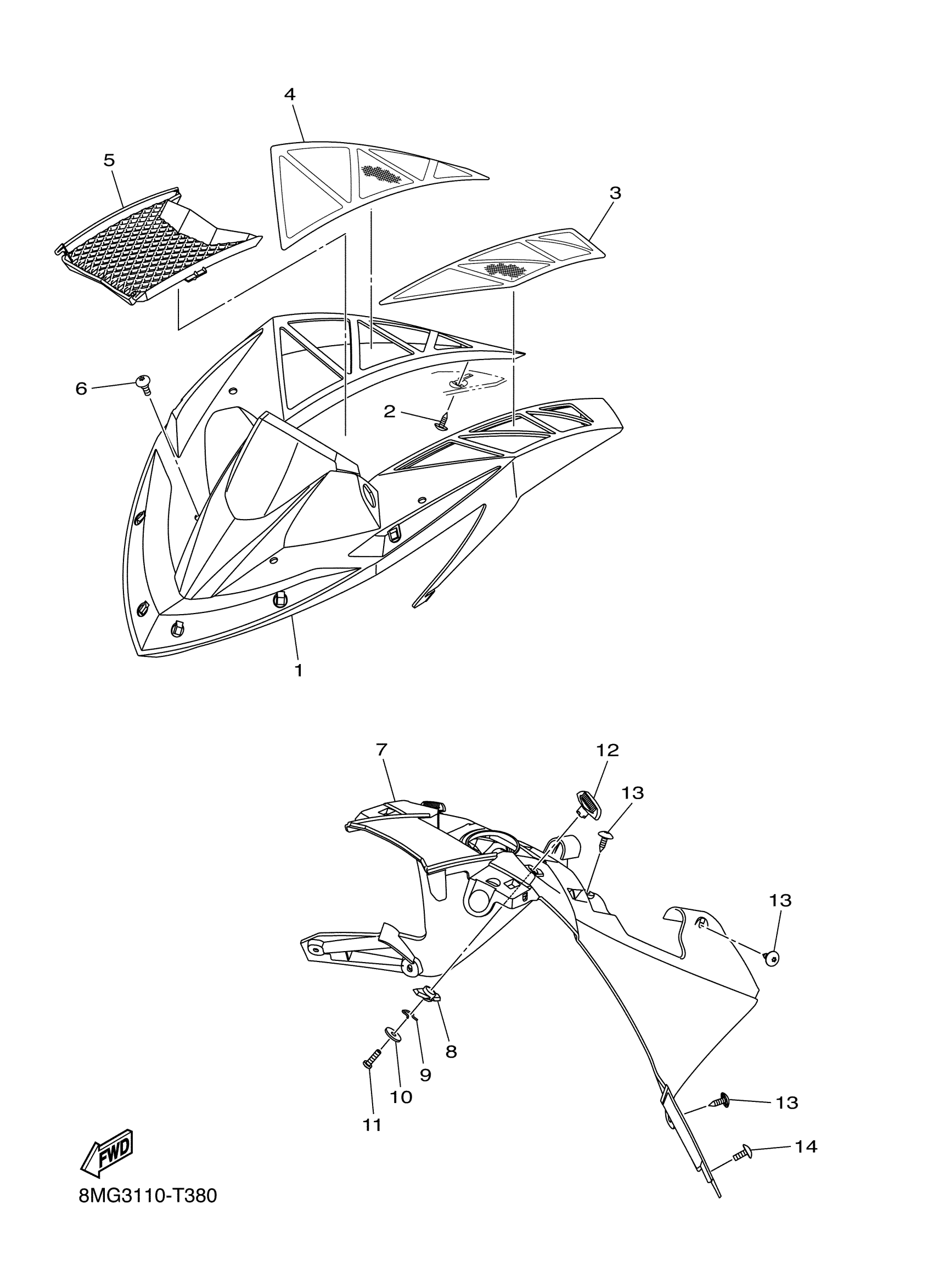 4
5
3
6
2
1
7
12
13
13
8
9
10
11
13
14
FWD
8MG3110-T380