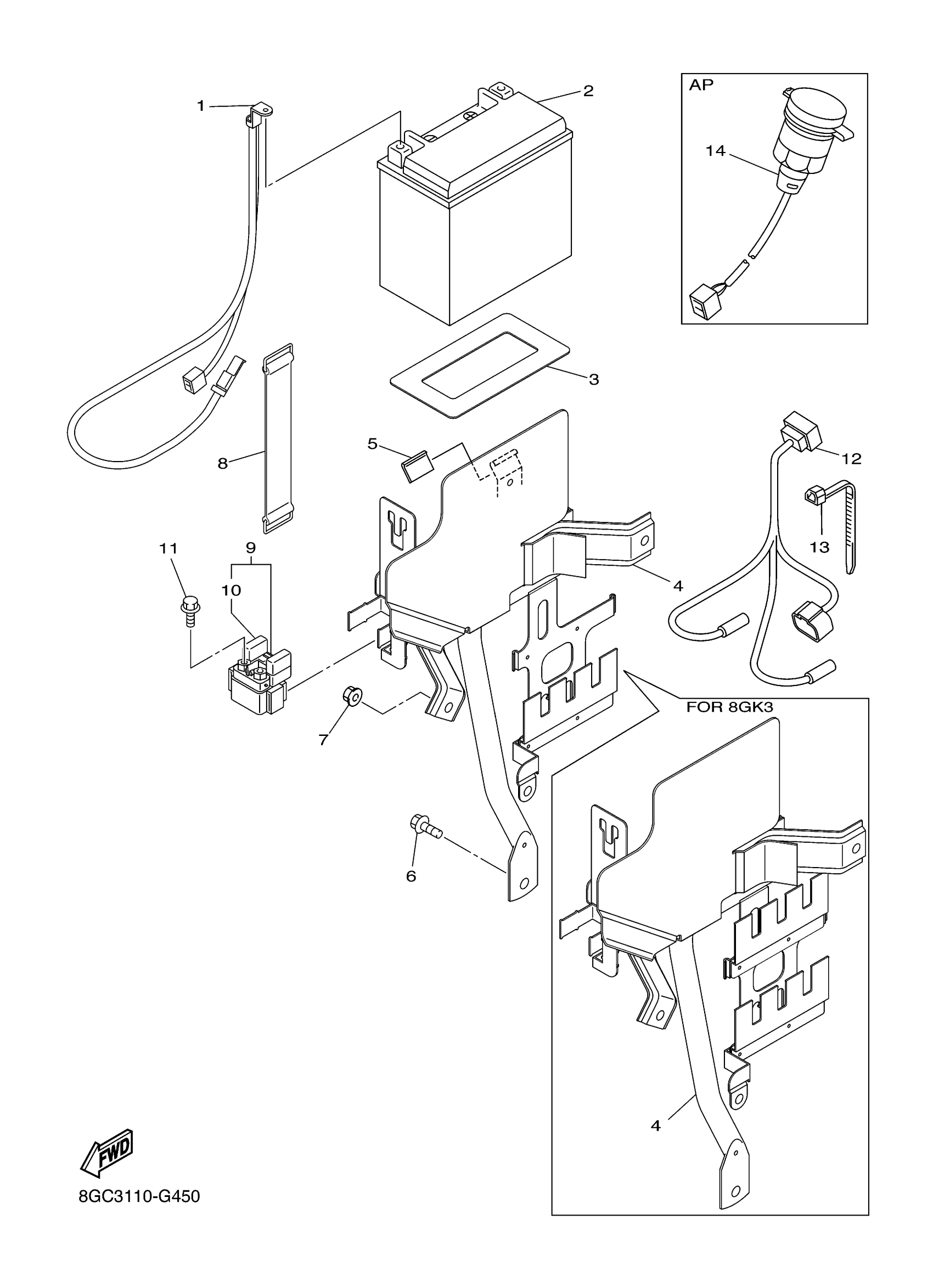 1
2
AP
14
3
5
8
12
13
11
9
10
4
7
FOR 8GK3
6
4
FWD
8GC3110-G450