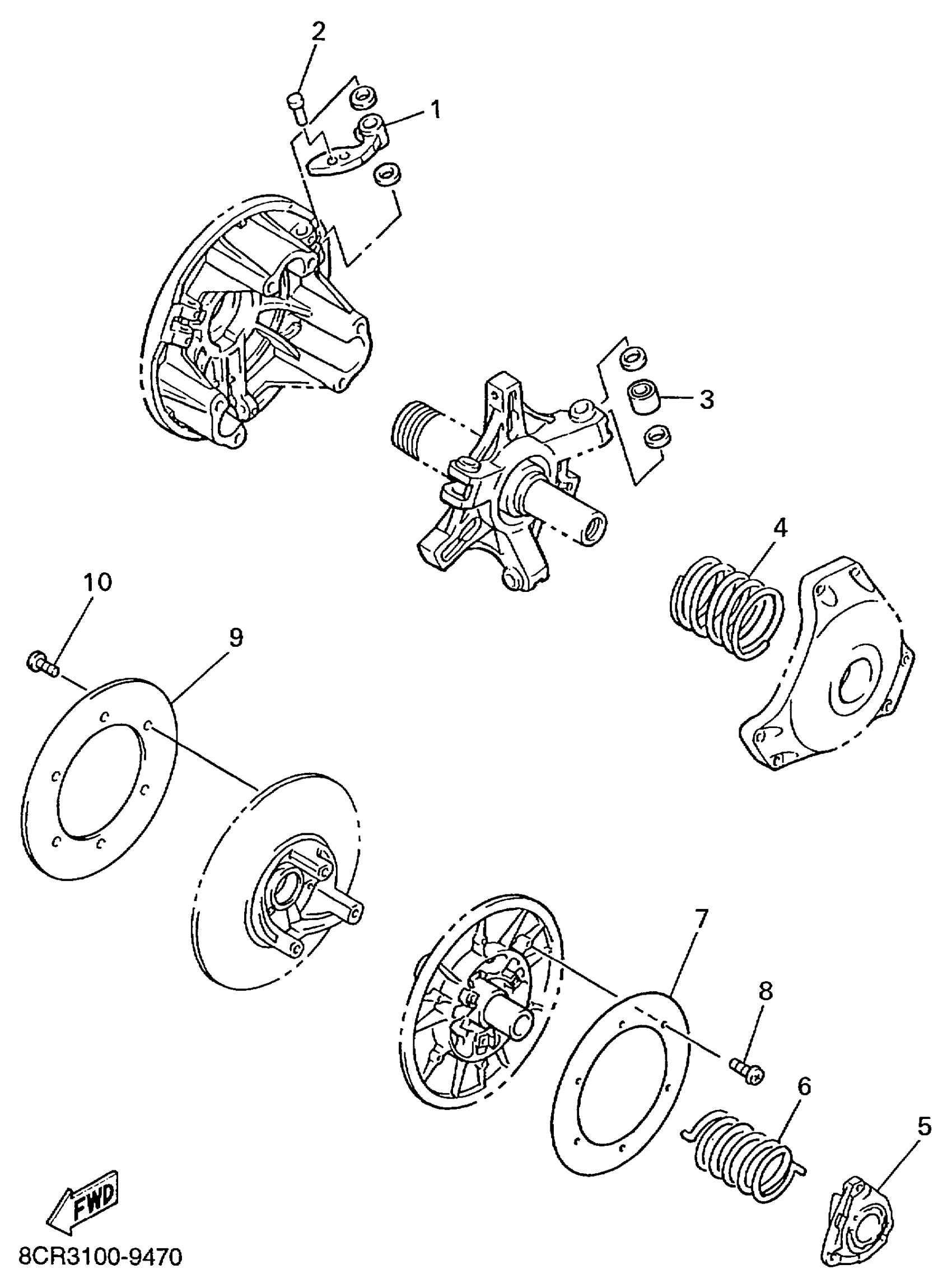 2
1
3
4
10
9
7
8
6
5
FWD
8CR3100-9470