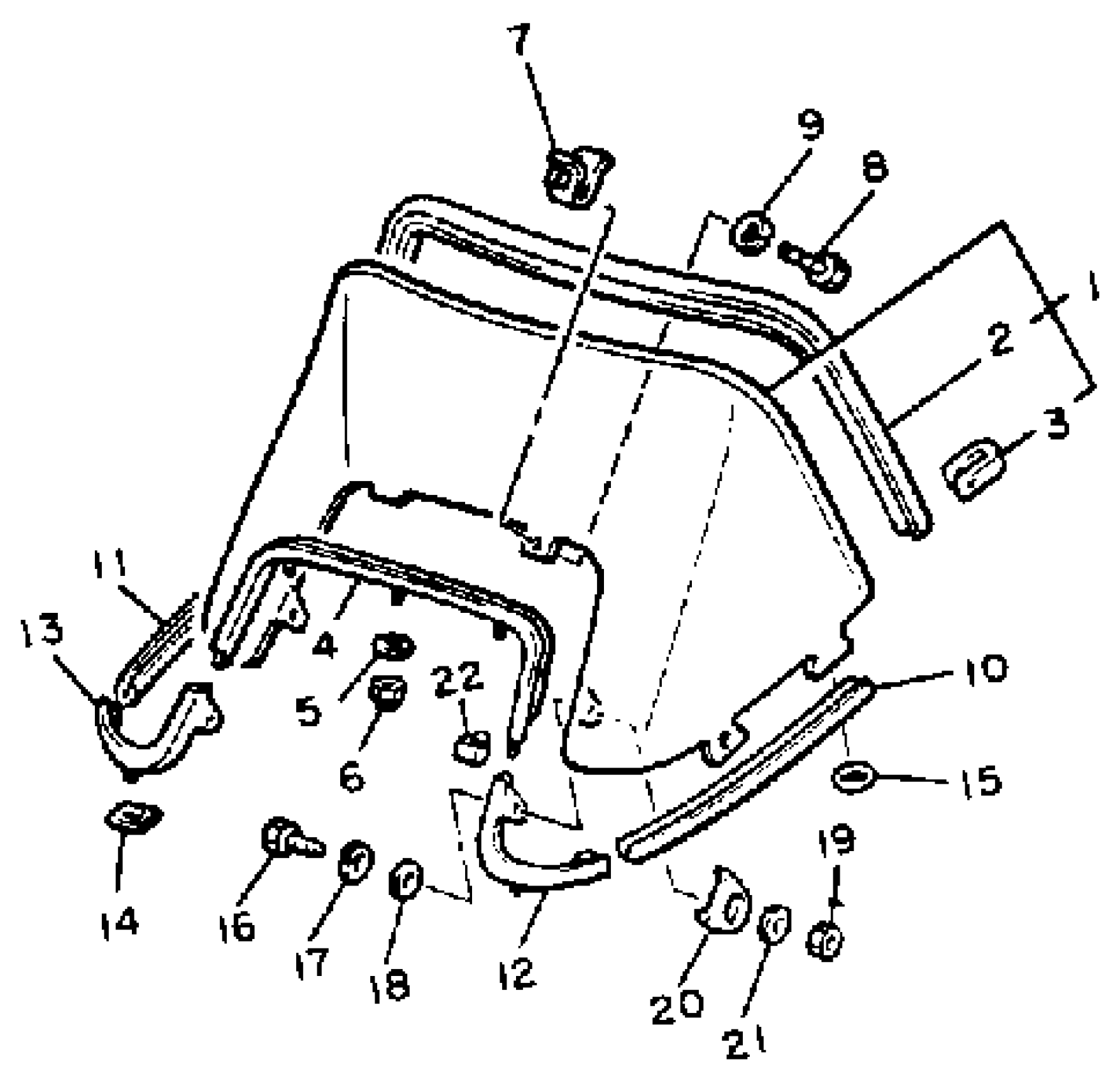 7
9
8
1
2
3
11
13
4
5
6
22
10
15
14
16
17
18
12
19
20
21