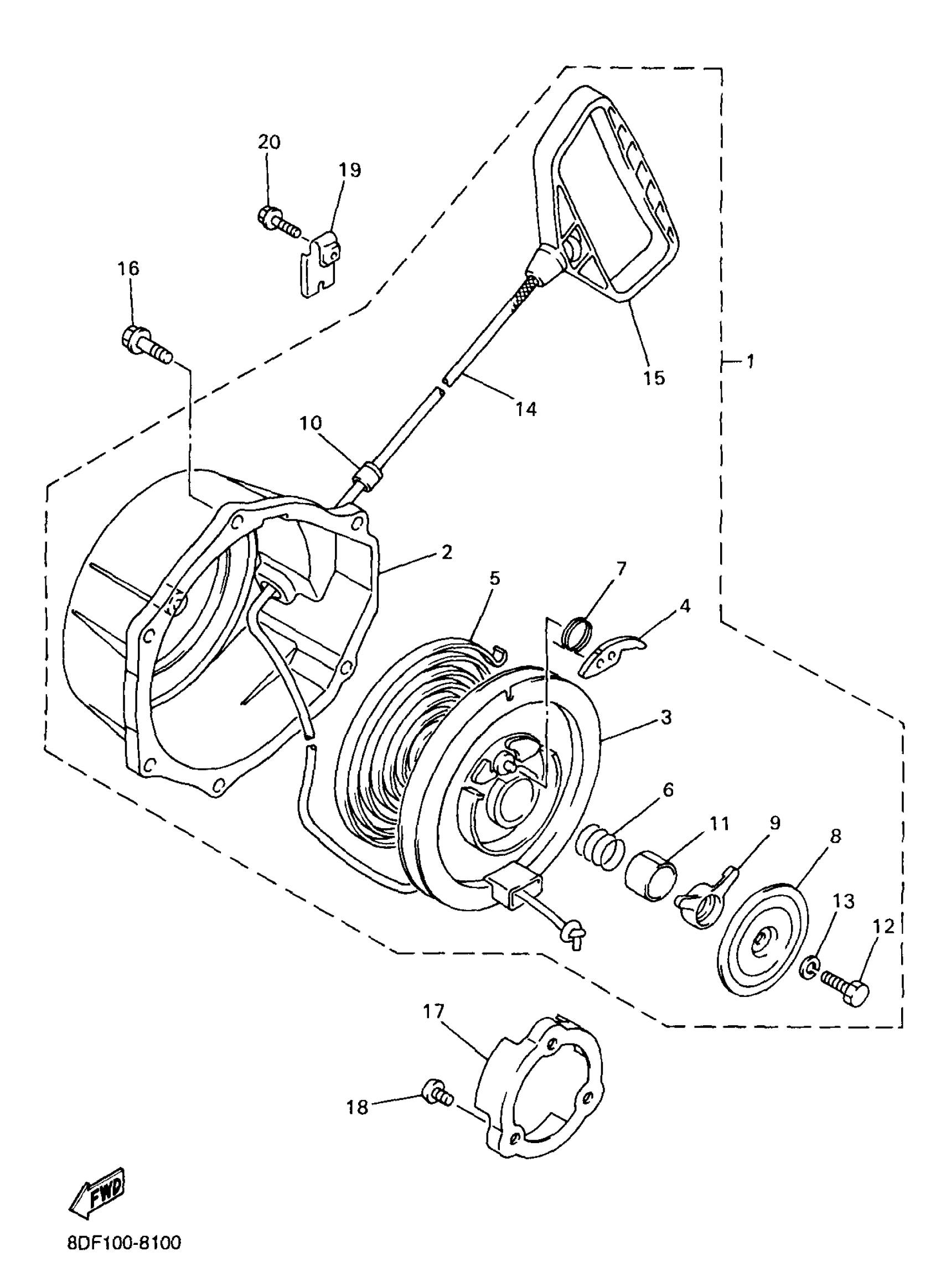 20
19
16
15
1
14
10
2
5
7
4
3
6
11
9
8
13
12
17
18
FWD
8DF100-8100