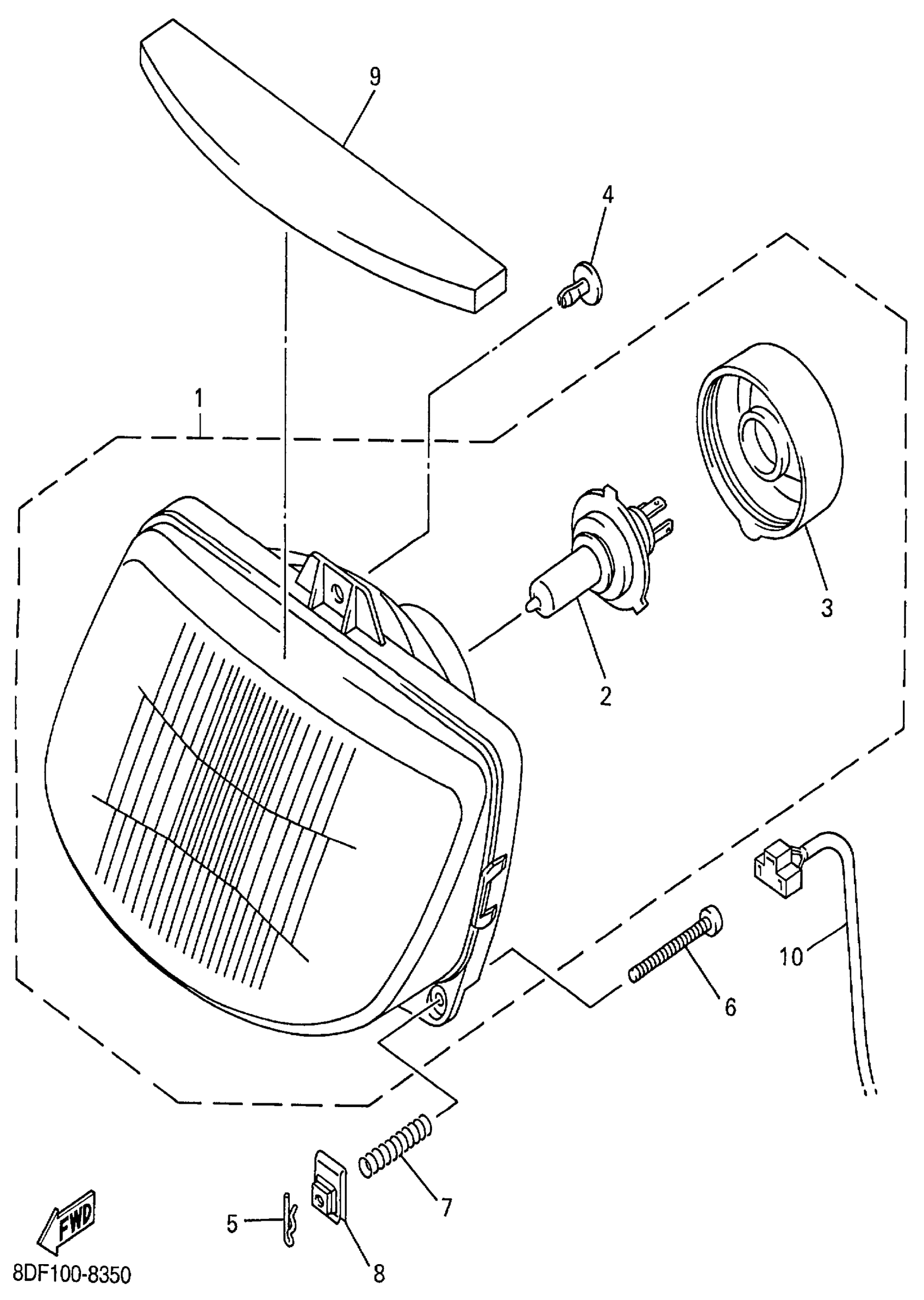 9
4
1
3
2
10
6
7
5
8
FWD
8DF100-8350