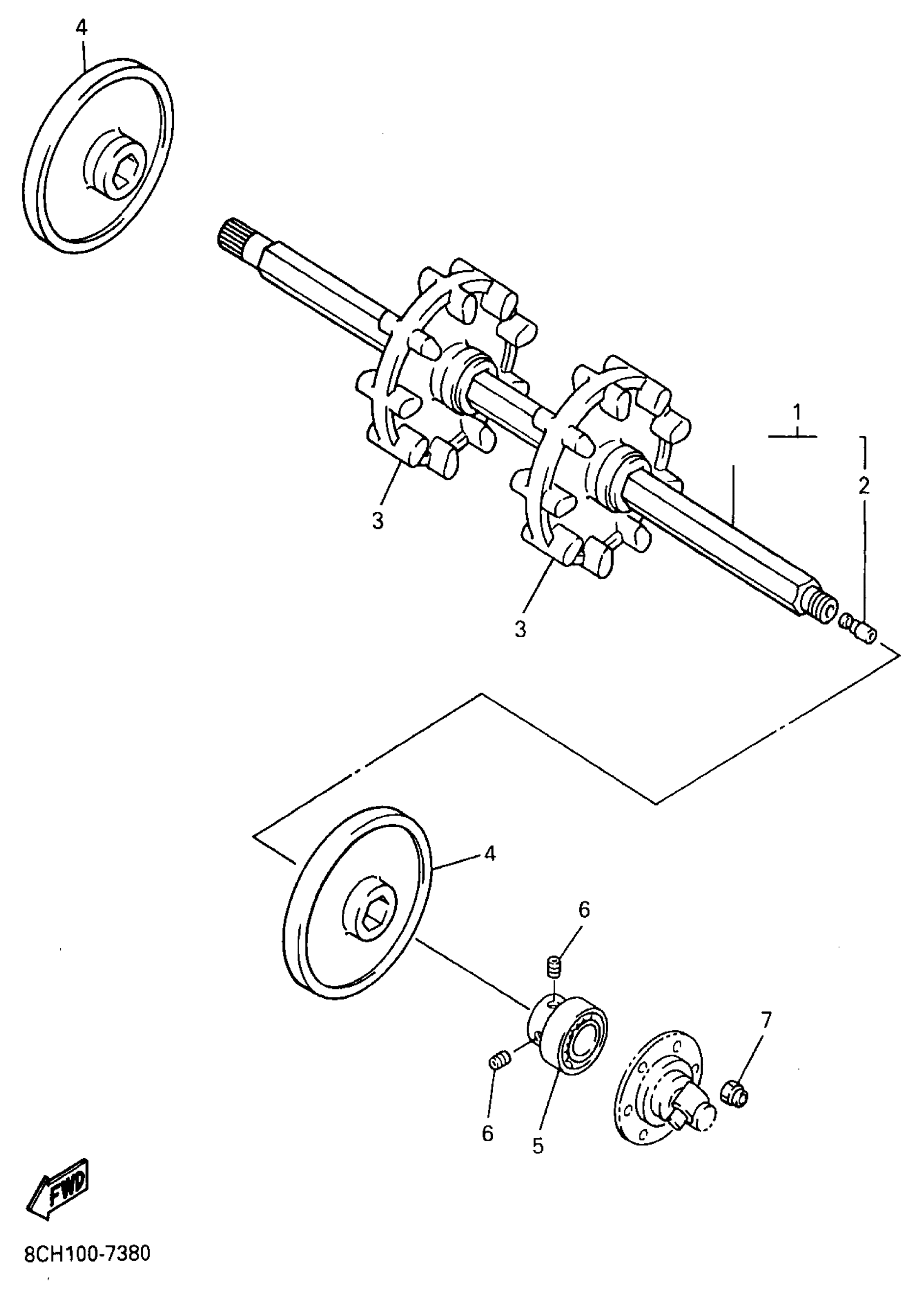 4

1

2

3

3

4

6

7

6

5

FWD

8CH100-7380