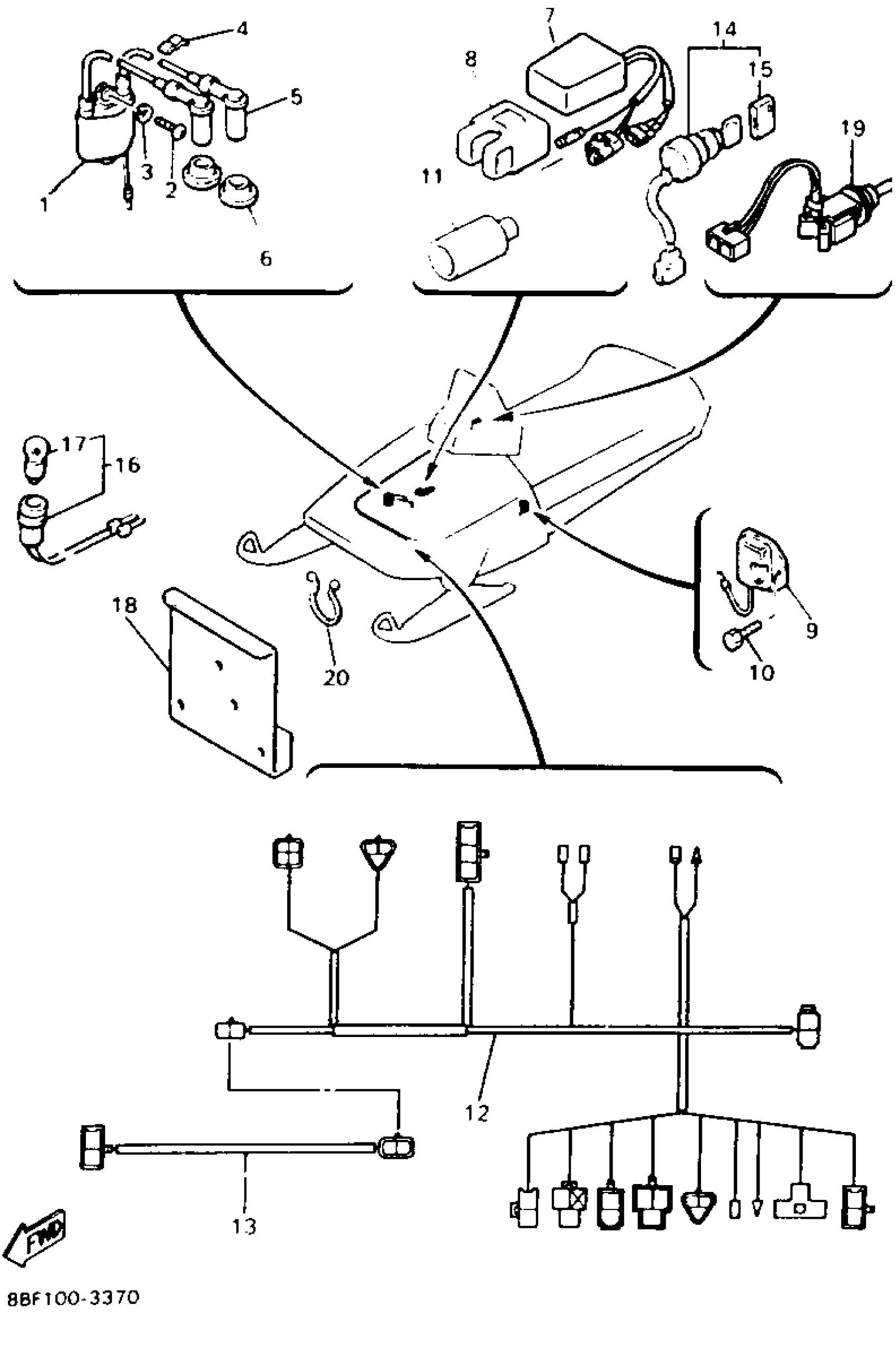 4
5
3
2
1
6
7
8
11
14
15
19
17
16
18
20
9
10
12
13
FWD
8BF100-3370