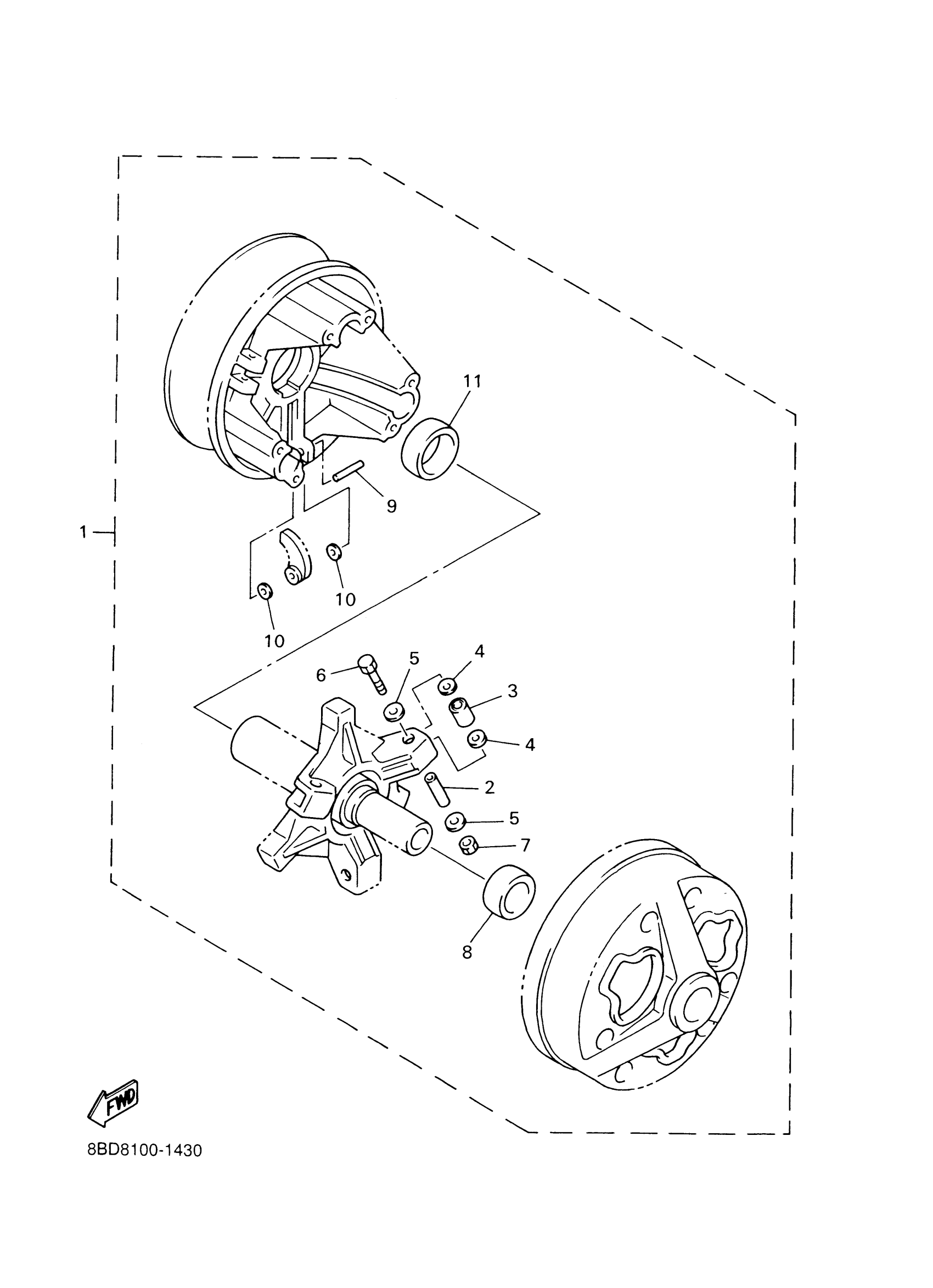 11
9
1
10
10
6
5
4
3
4
2
5
7
8
FWD
8BD8100-1430