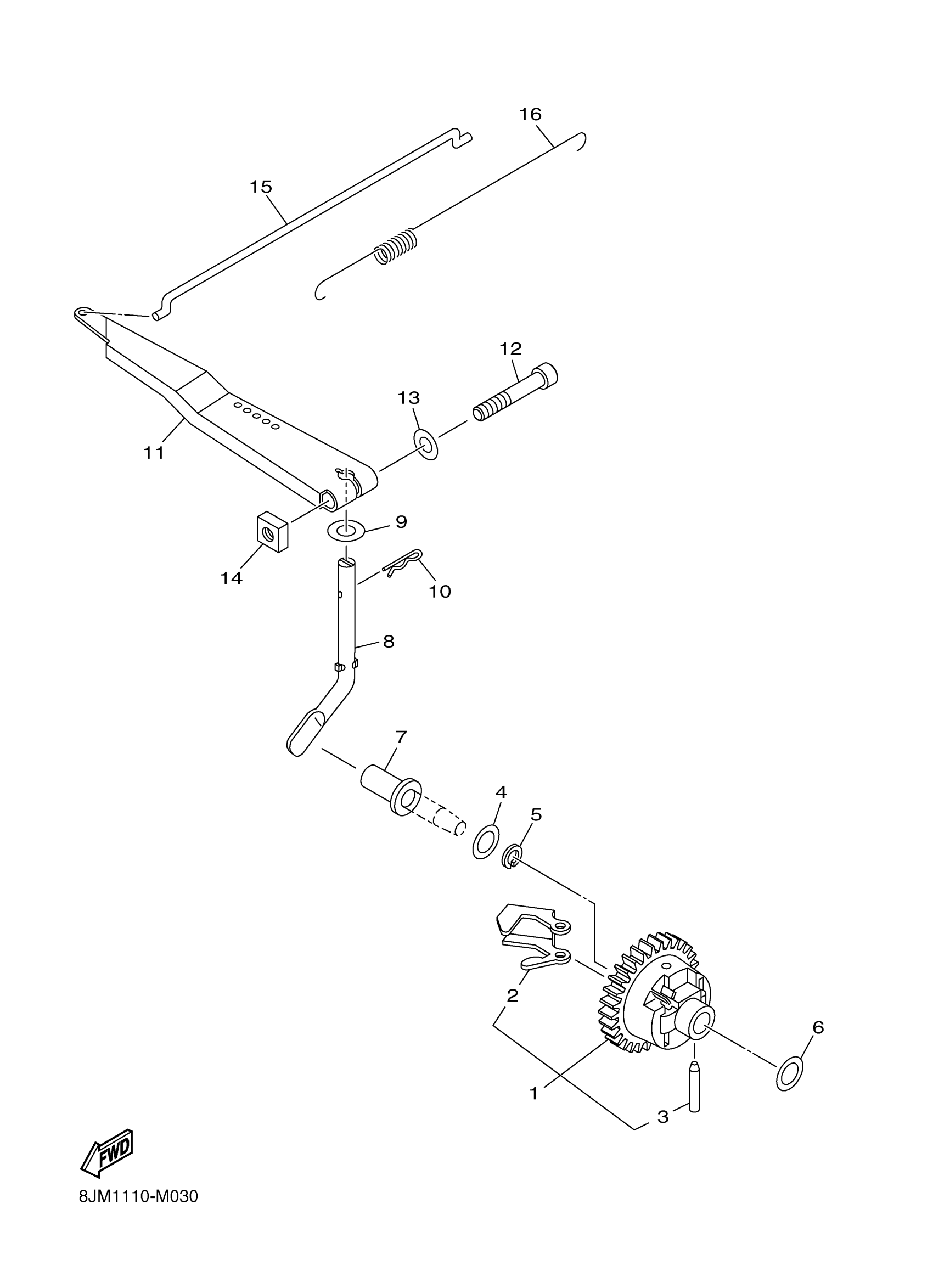 16
15
12
13
11
9
14
10
8
7
4
5
2
6
1
3
FWD
8JM1110-M030