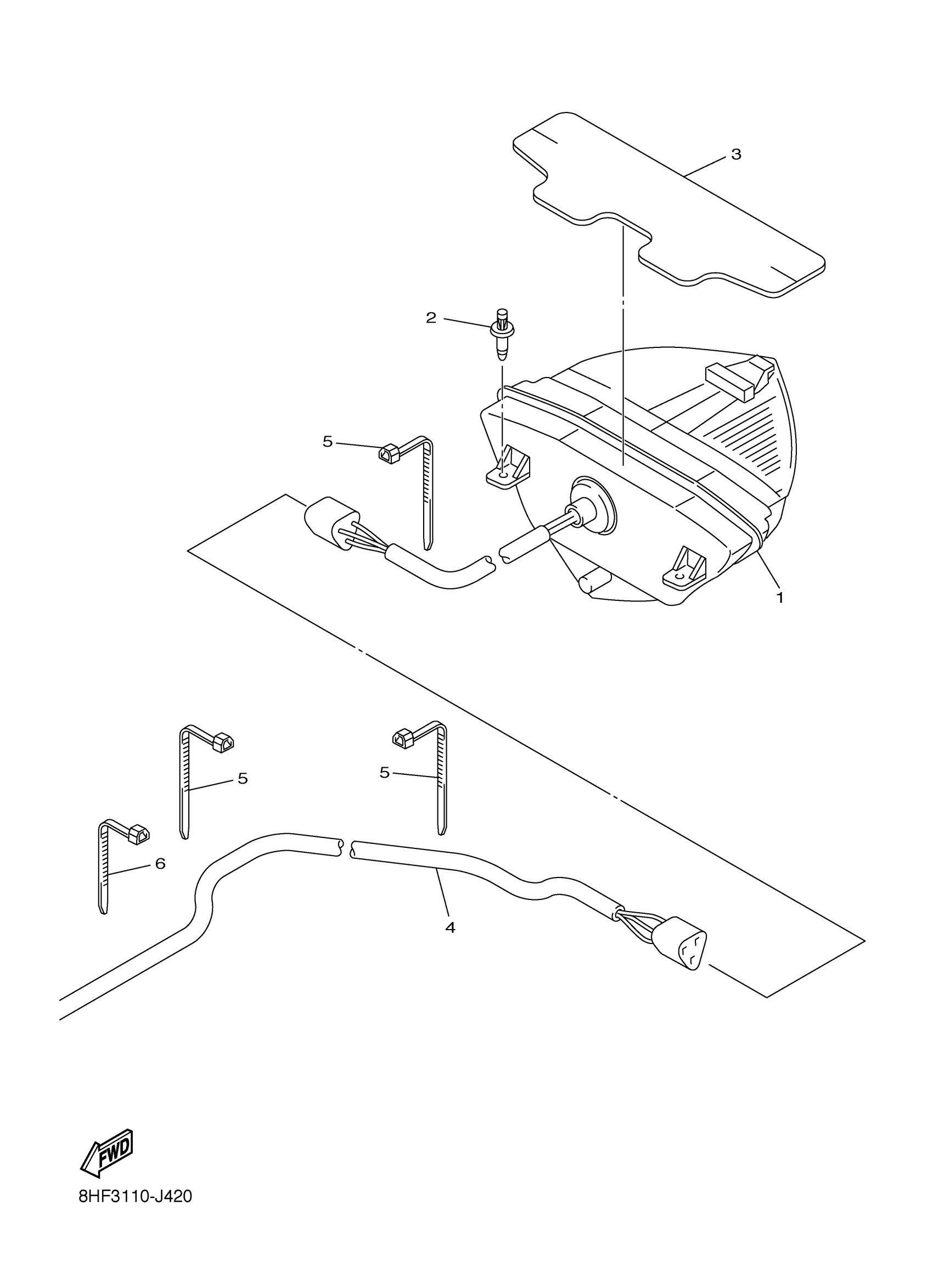 3

2

5

1

5

5

6

4

FWD

8HF3110-J420