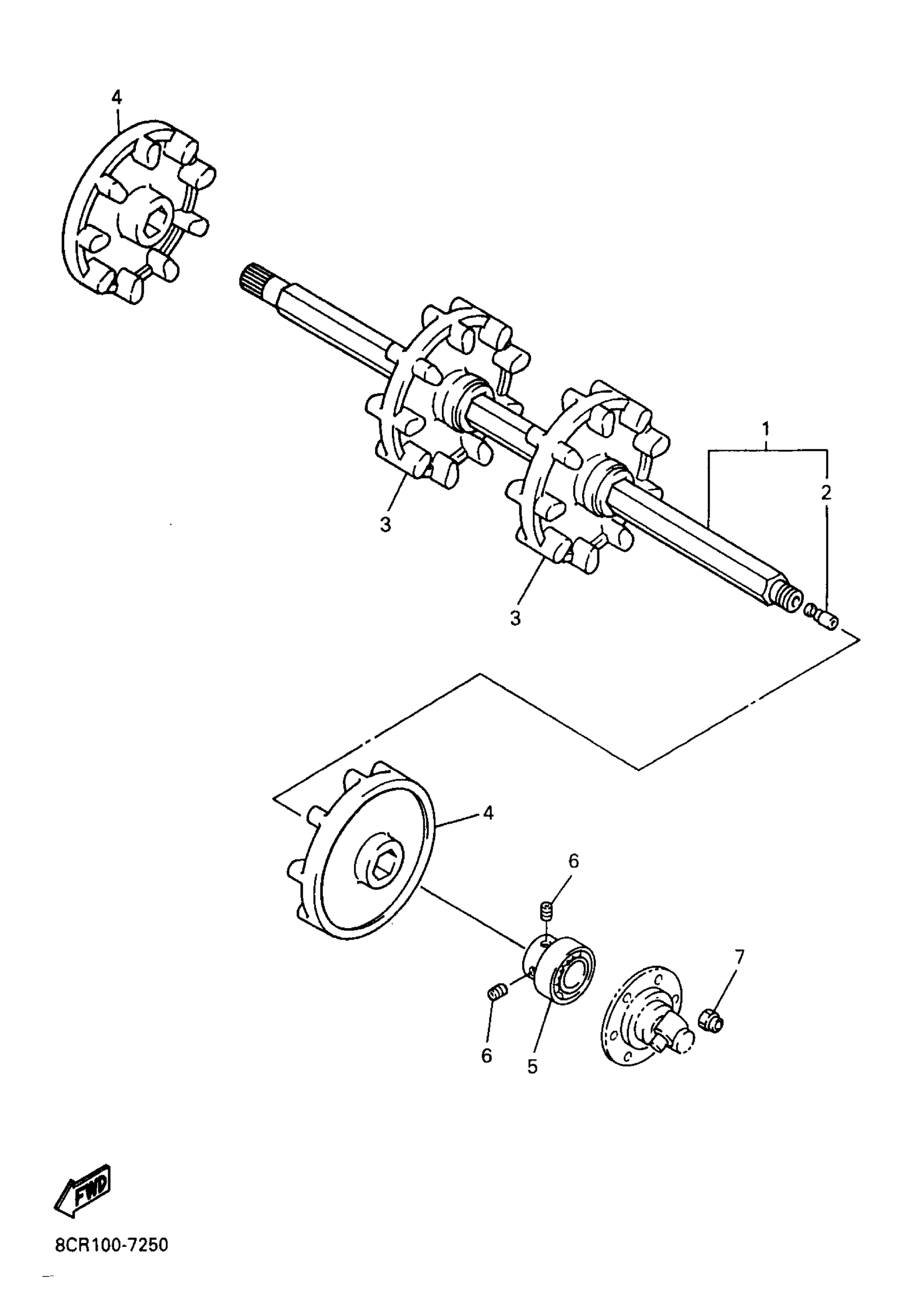 4

1
2
3
3

4
6
7
6
5

FWD

8CR100-7250