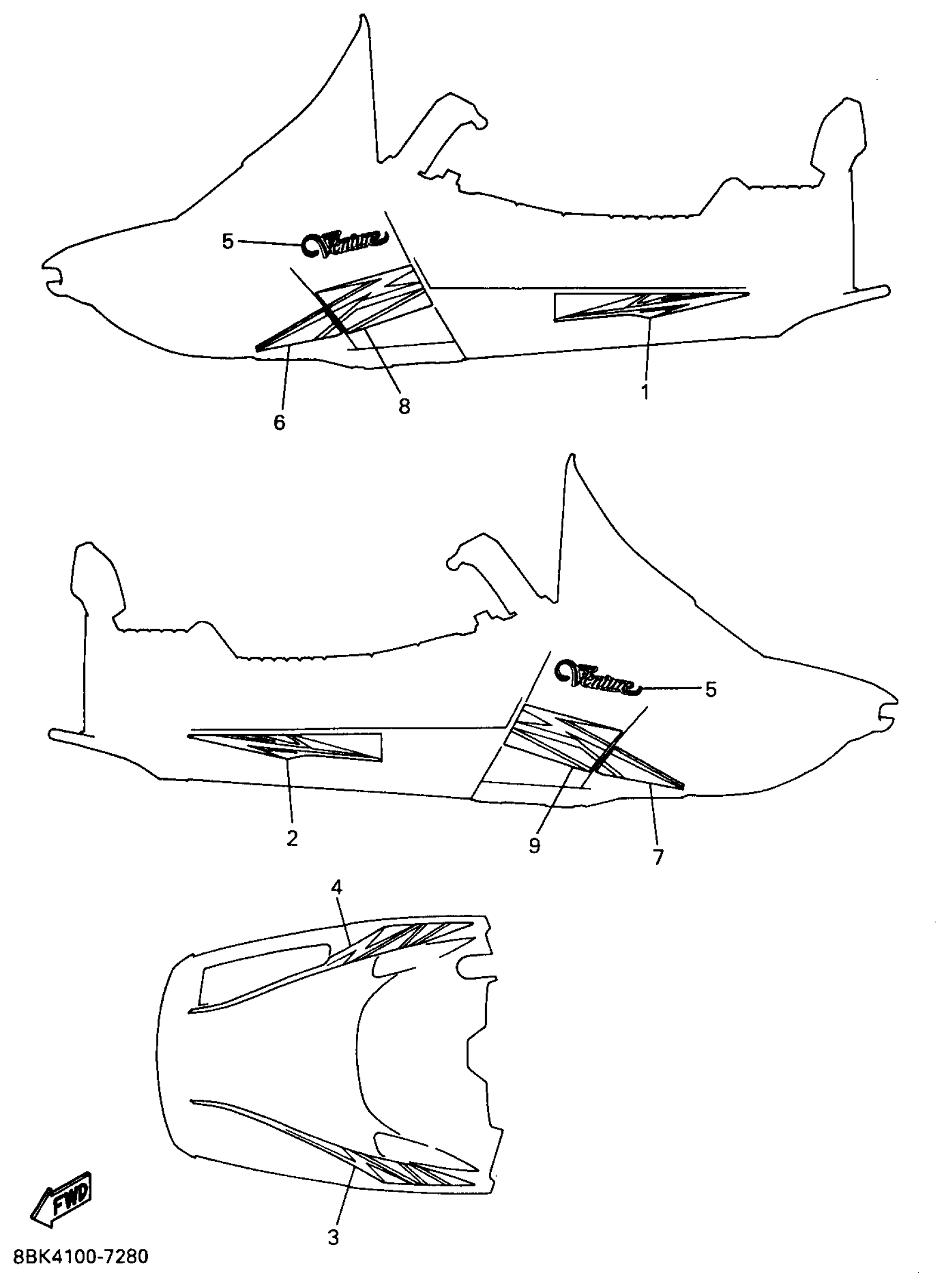 5

Venture

6

8

1

Venture

5

2

9

7

4

3

FWD

8BK4100-7280