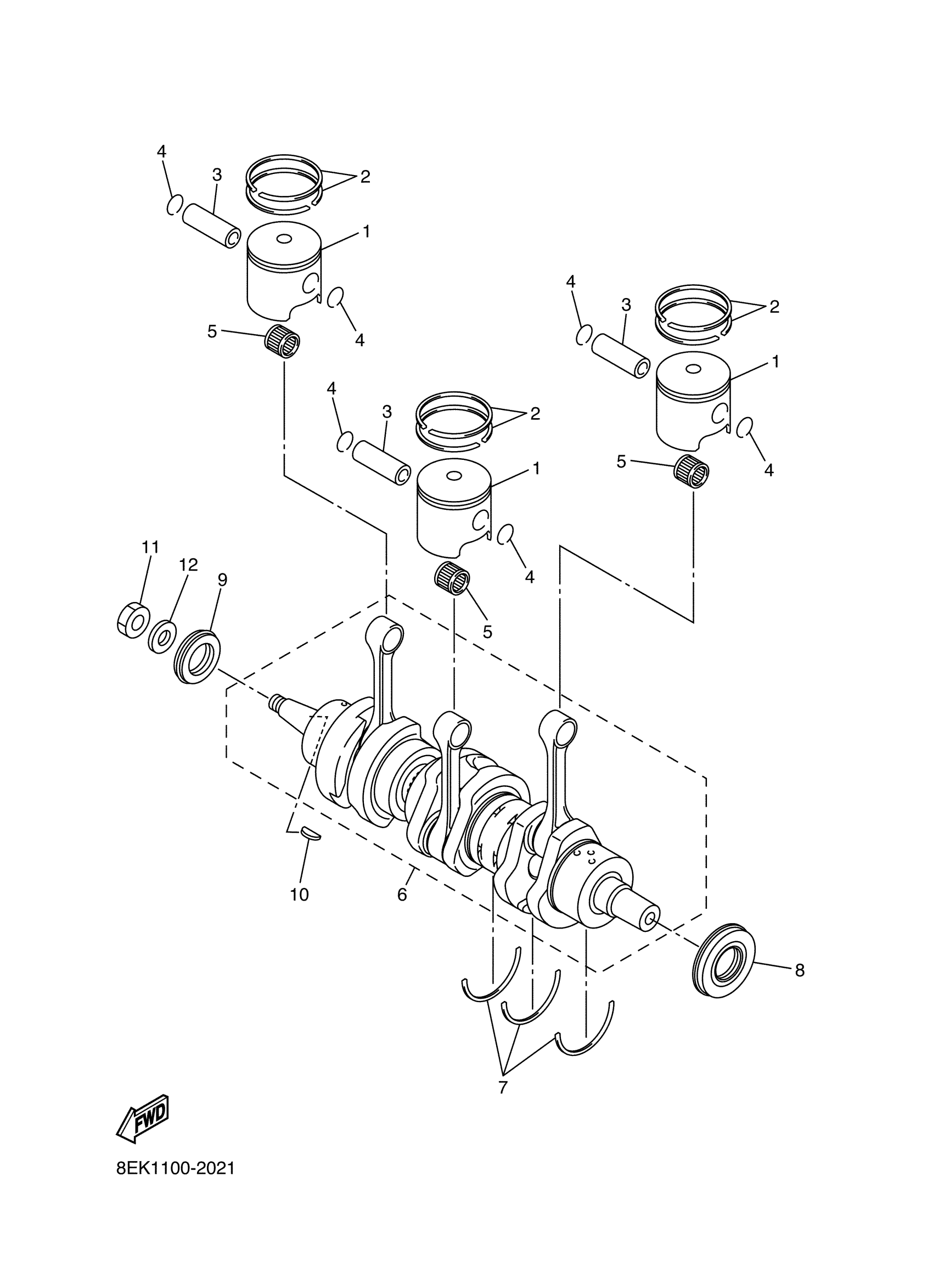 4
3
2
1
4
5
4
3
2
1
4
5
4
3
2
1
4
5
11
12
9
10
6
8
7
FWD
8EK1100-2021