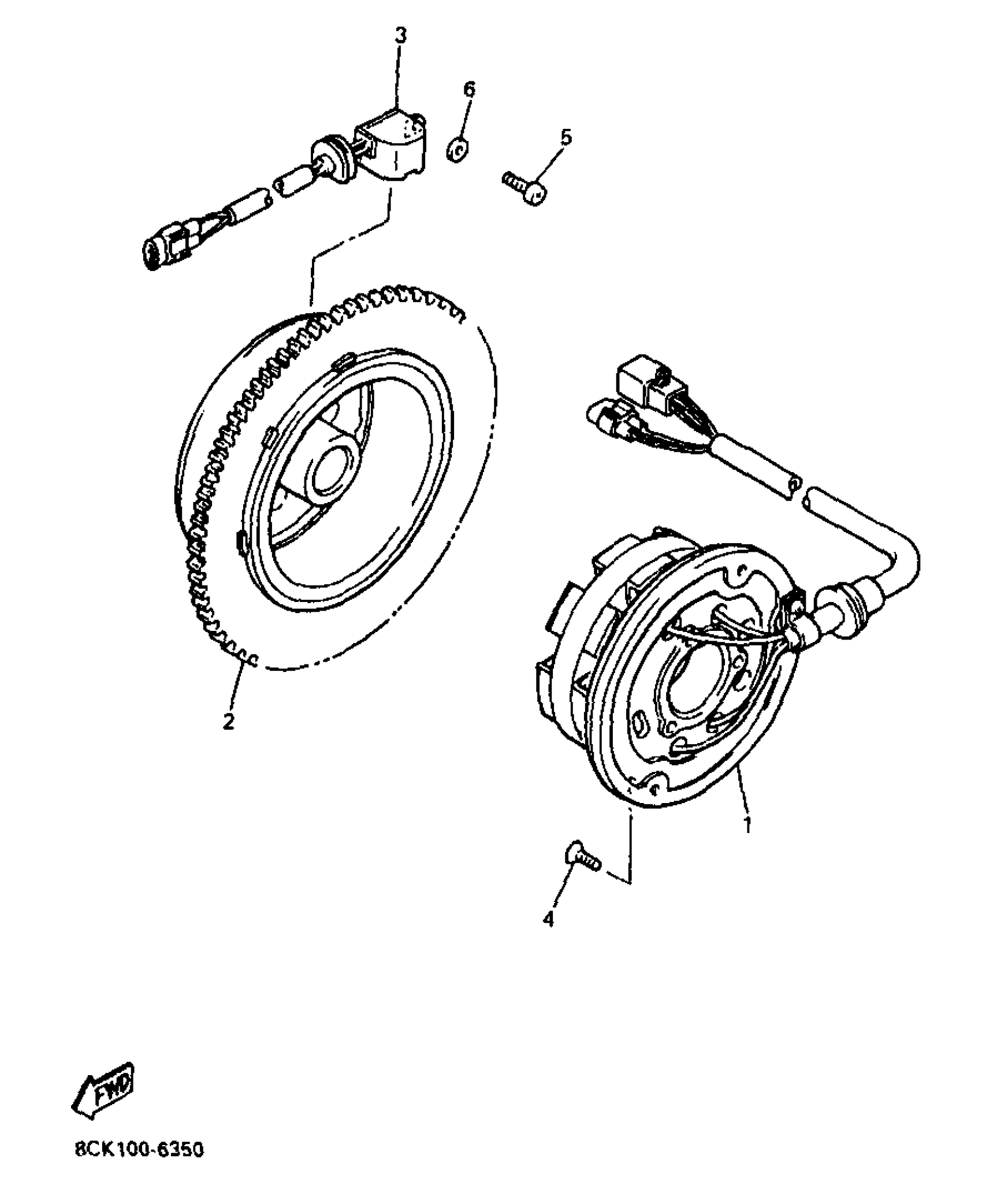 3
6
5
2
1
4
FWD
8CK100-6350