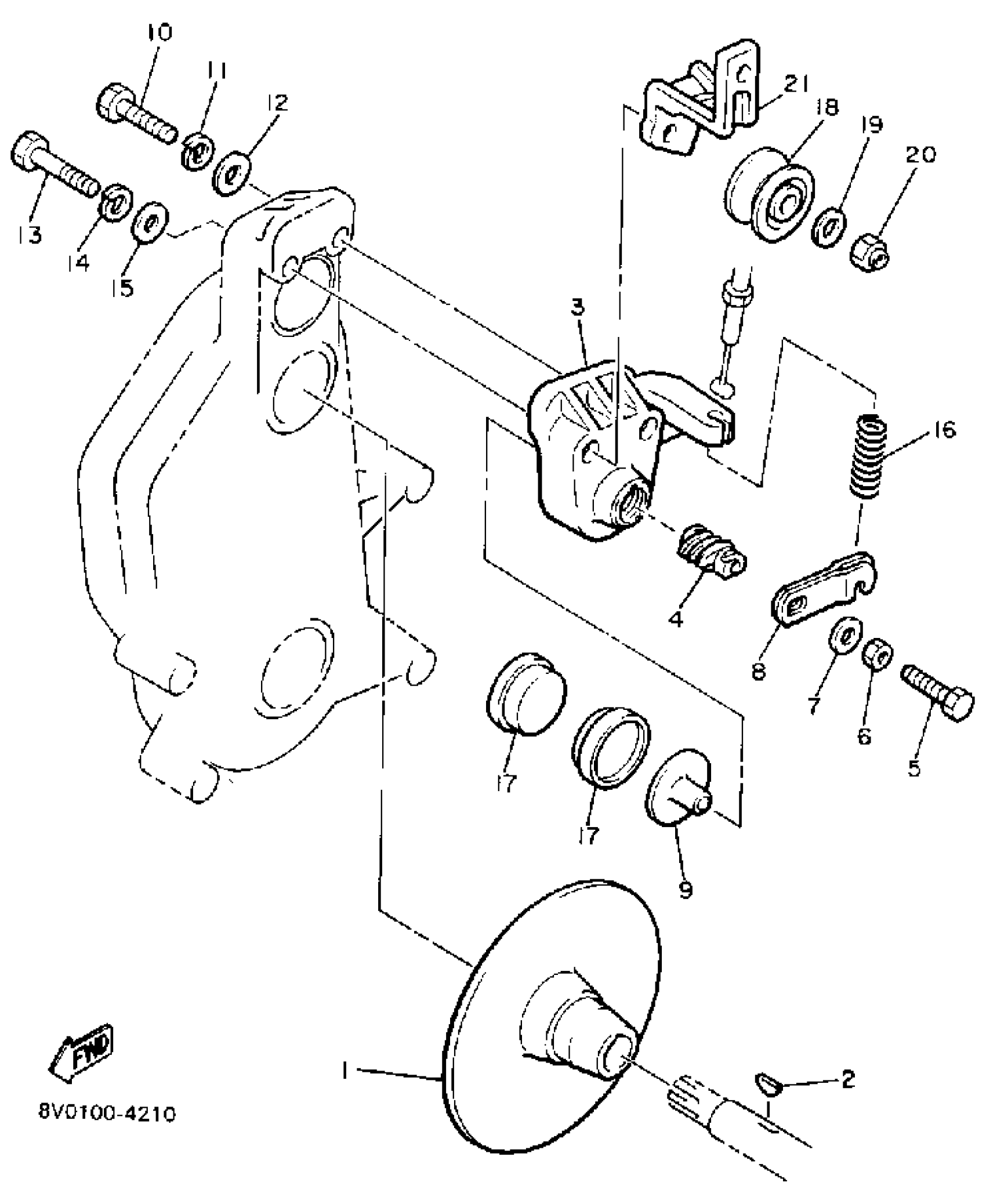 10
11
12
13
14
15
21
18
19
20
3
16
4
8
7
6
5
17
17
9
FWD
1
2
8V0100-4210