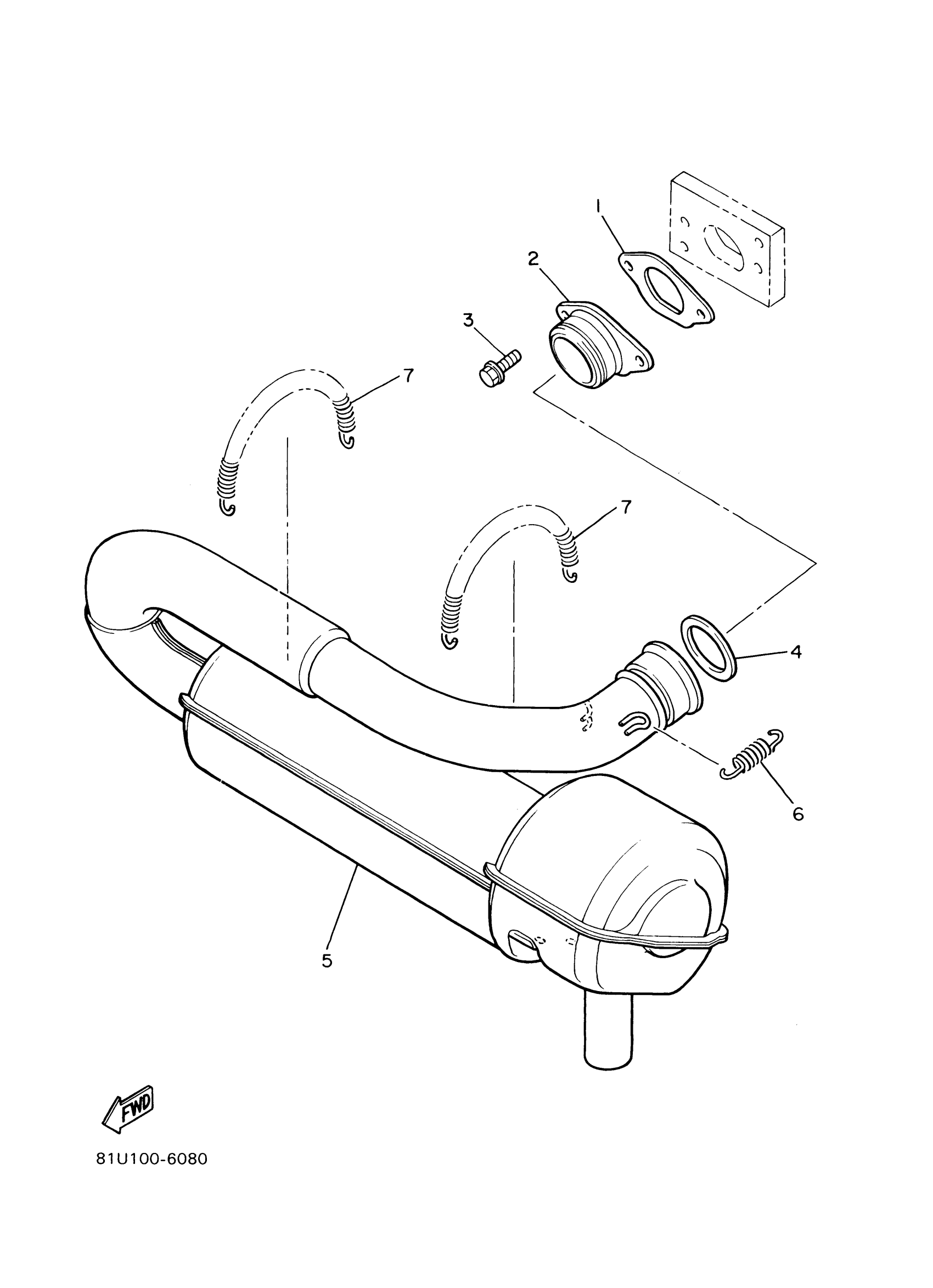 1
2
3
7
7
4
6
5
FWD
81U100-6080