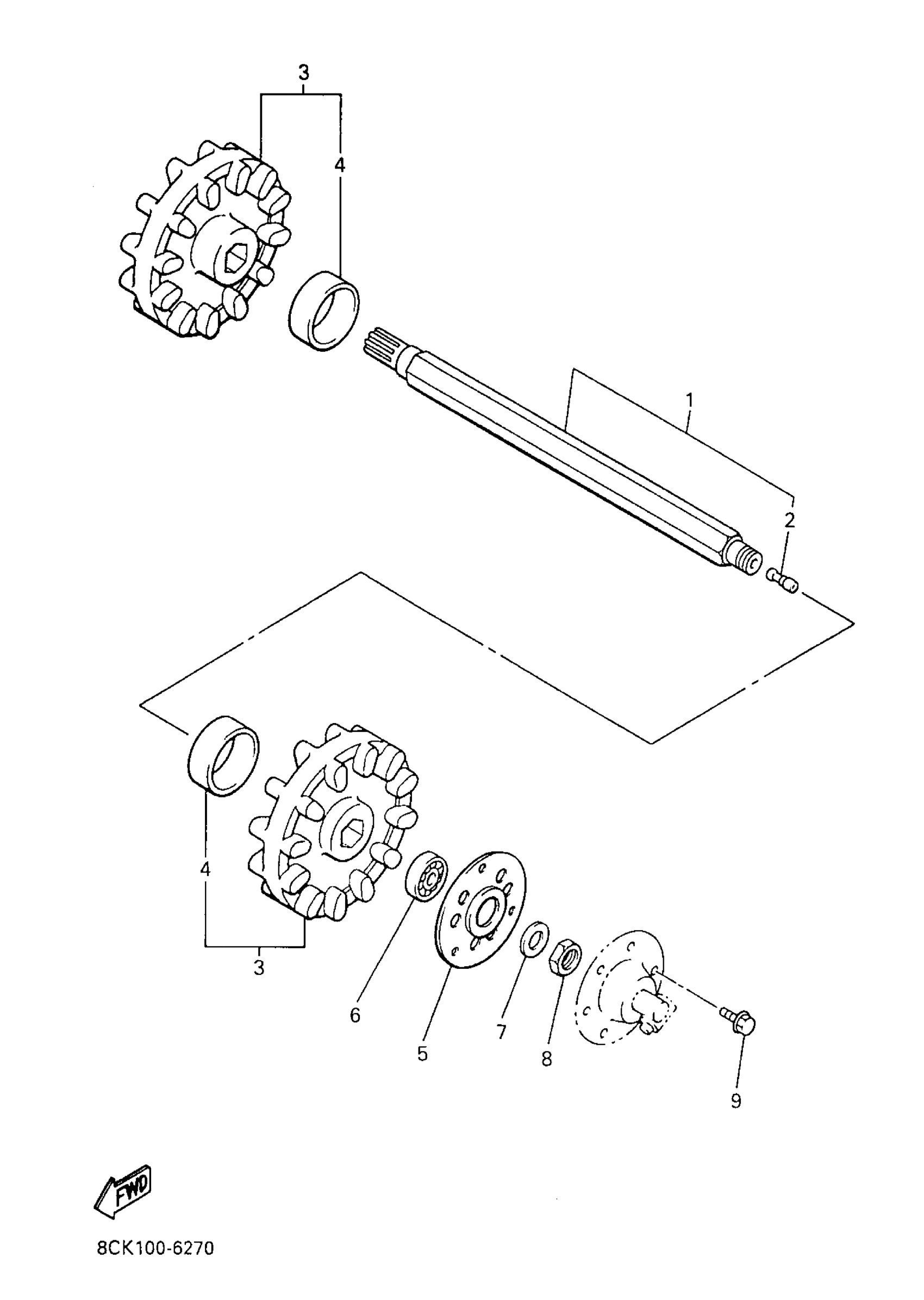 3
4
1
2
4
3
6
5
7
8
9
FWD
8CK100-6270