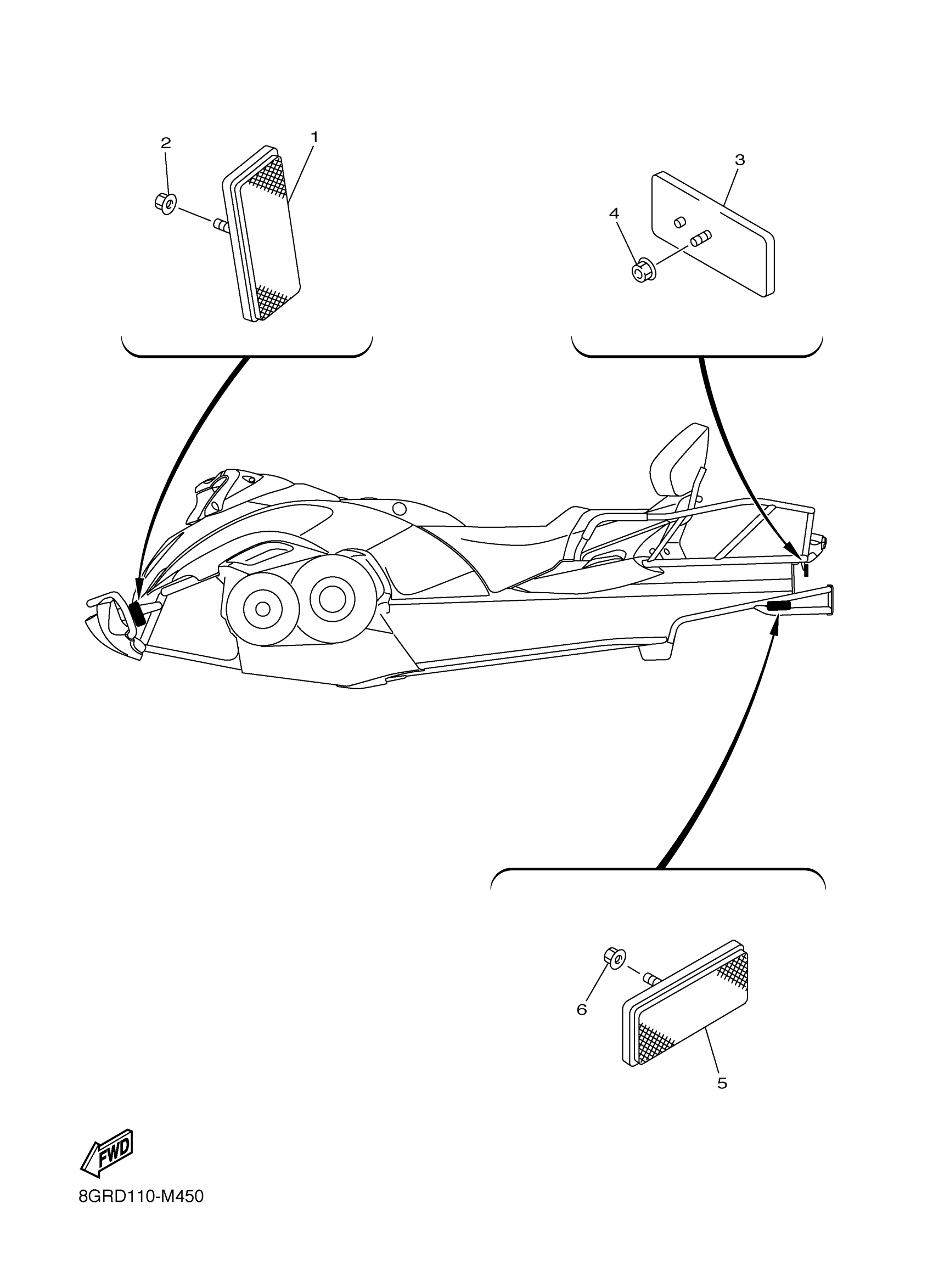 2
1
3
4
6
5
FWD
8GRD110-M450