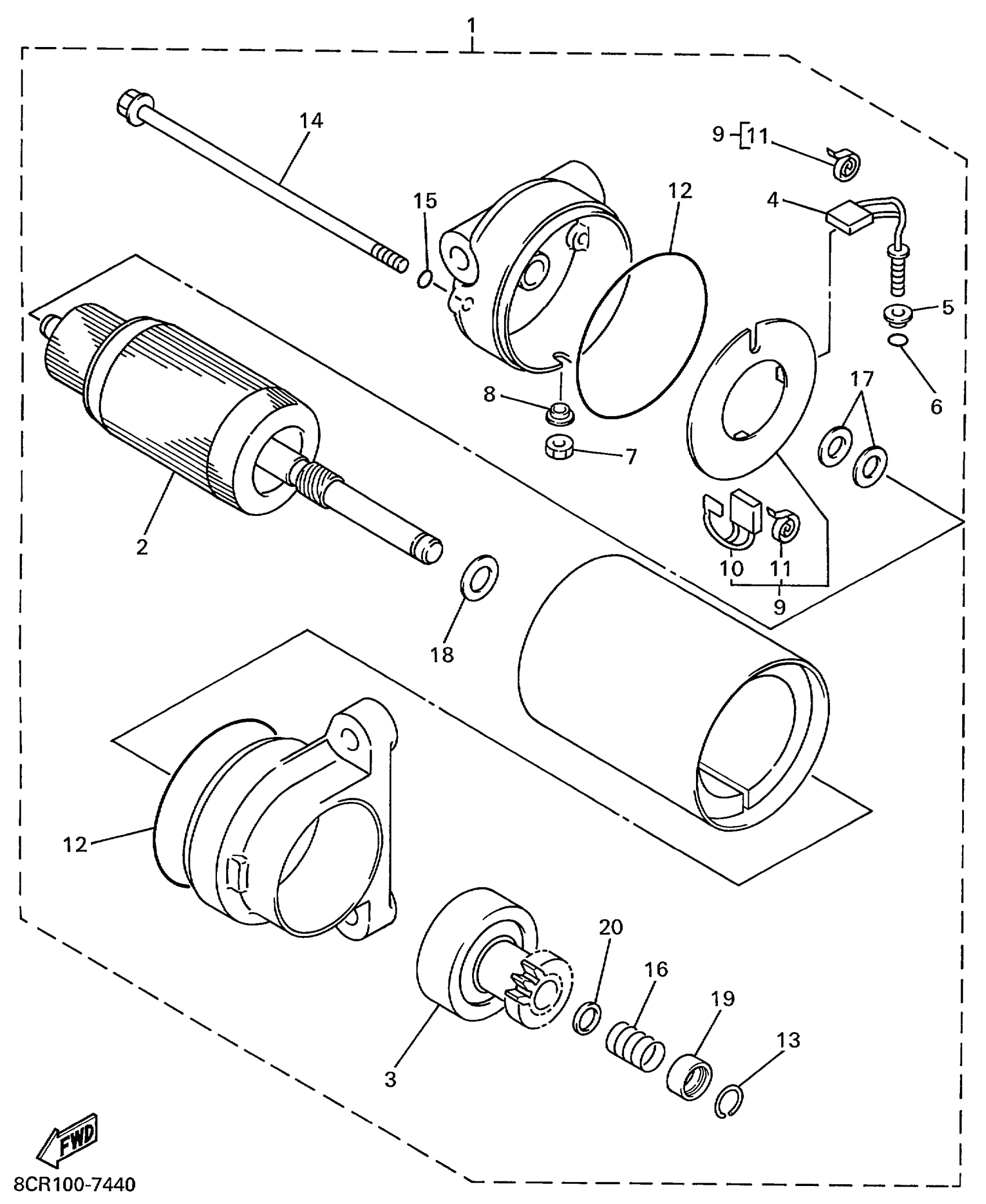 1

14

9 11

15

12

4

5

6

17

8

7

2

10 11

9

18

12

20

16

19

13

3

FWD

8CR100-7440