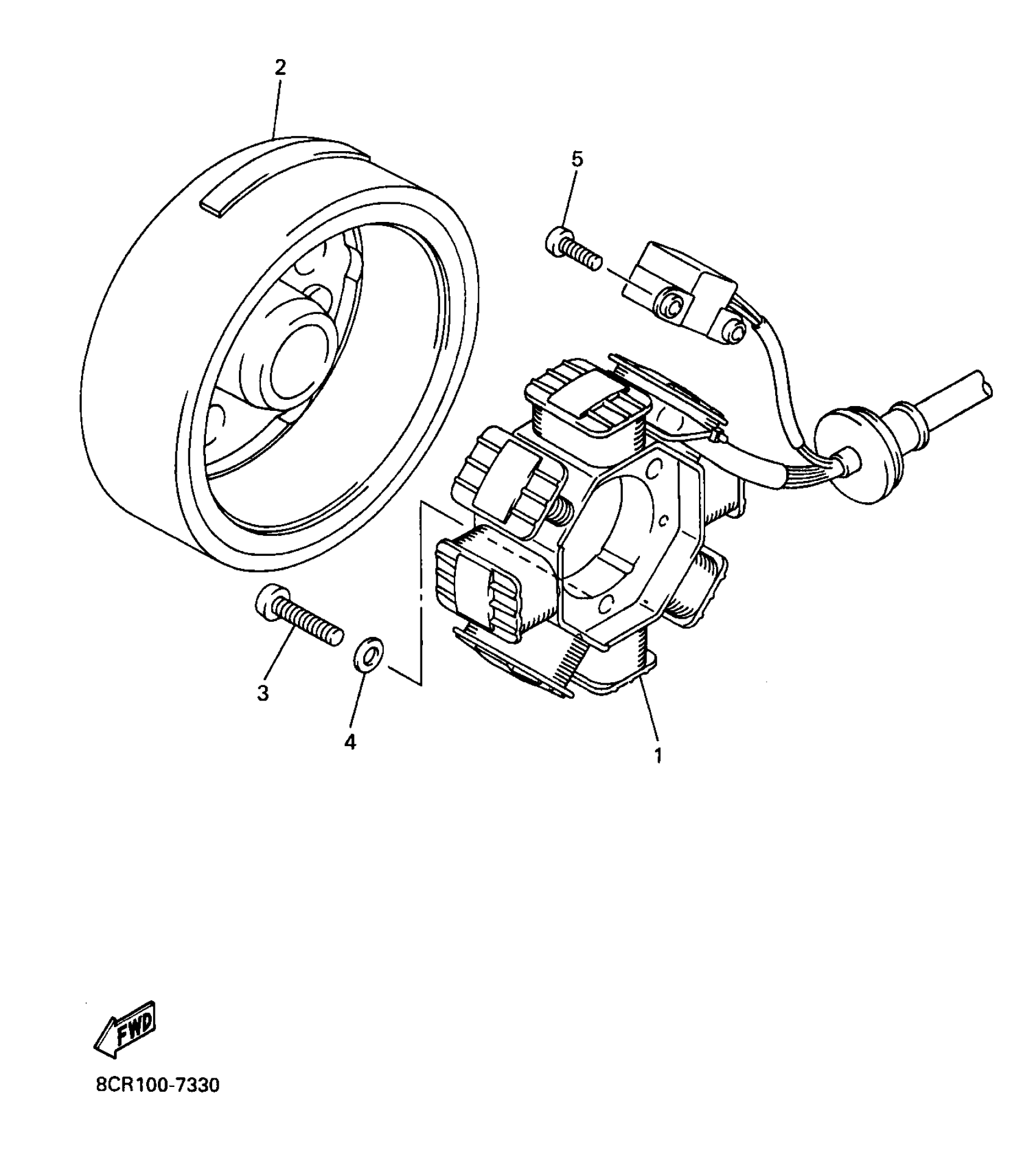 2

5

3

4

1

FWD

8CR100-7330