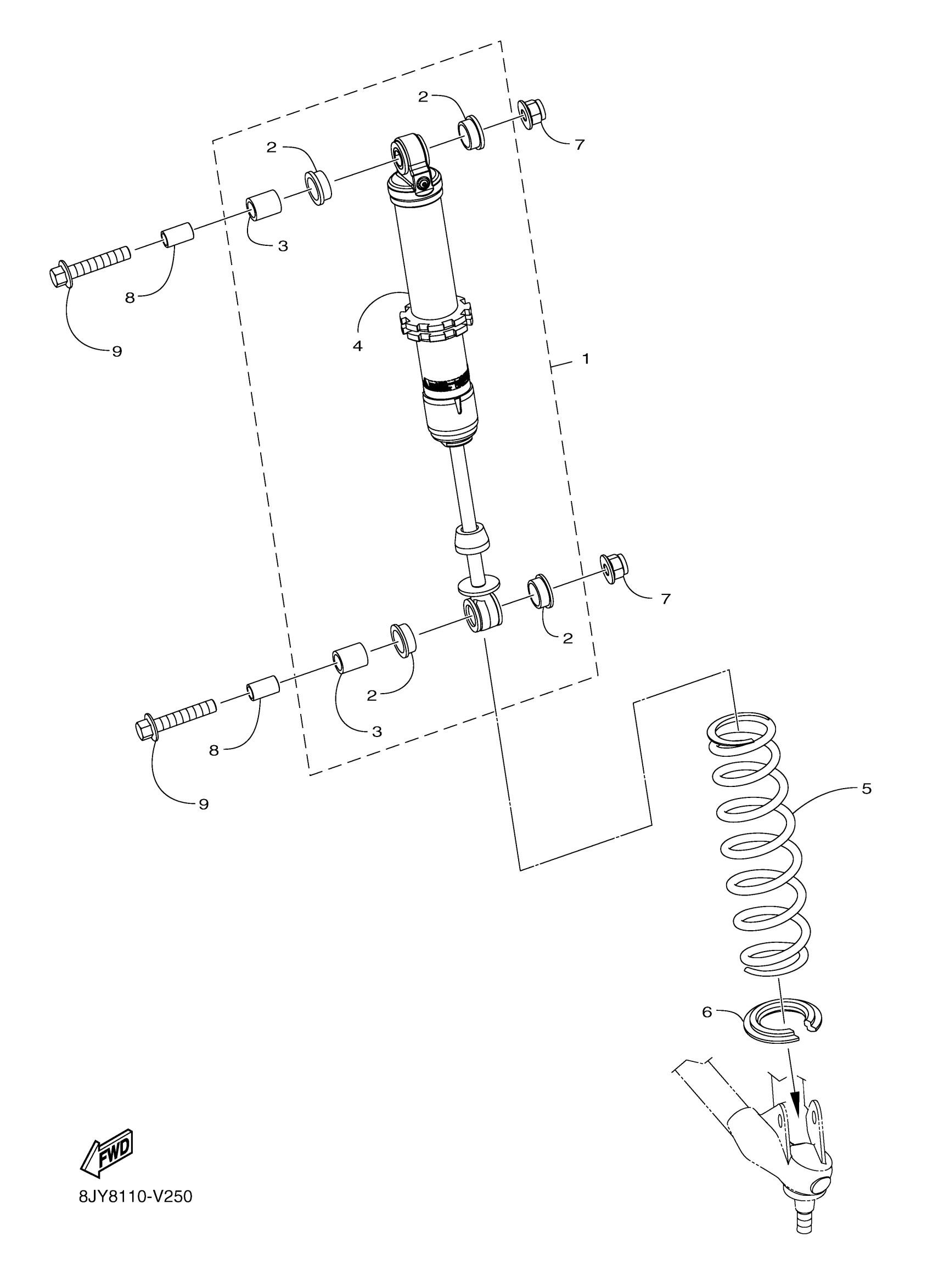 2
7
2
3
8
9
4
1
7
2
2
3
8
9
5
6
FWD
8JY8110-V250