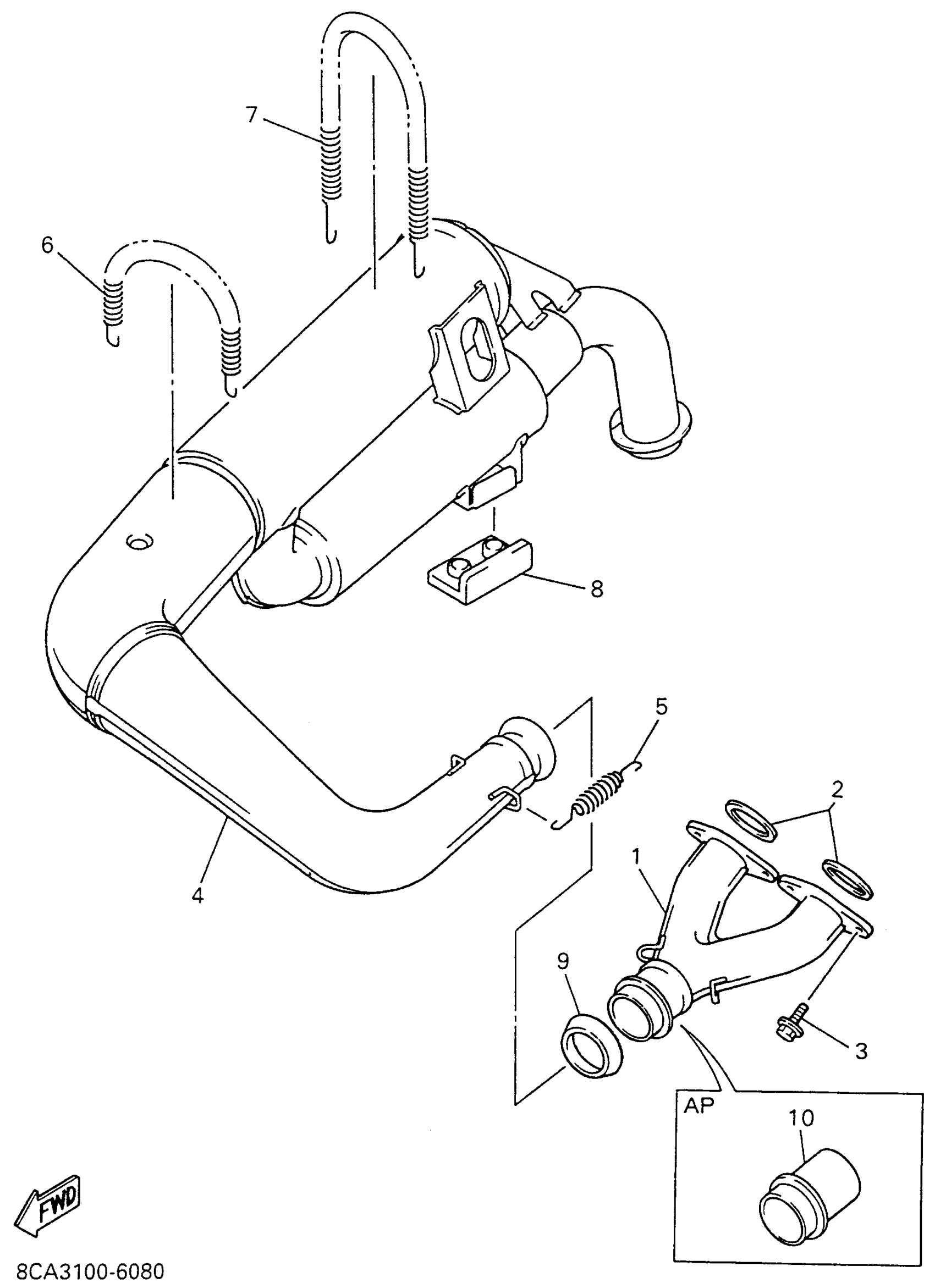 7
6
8
5
2
1
4
9
3
AP
10
FWD
8CA3100-6080