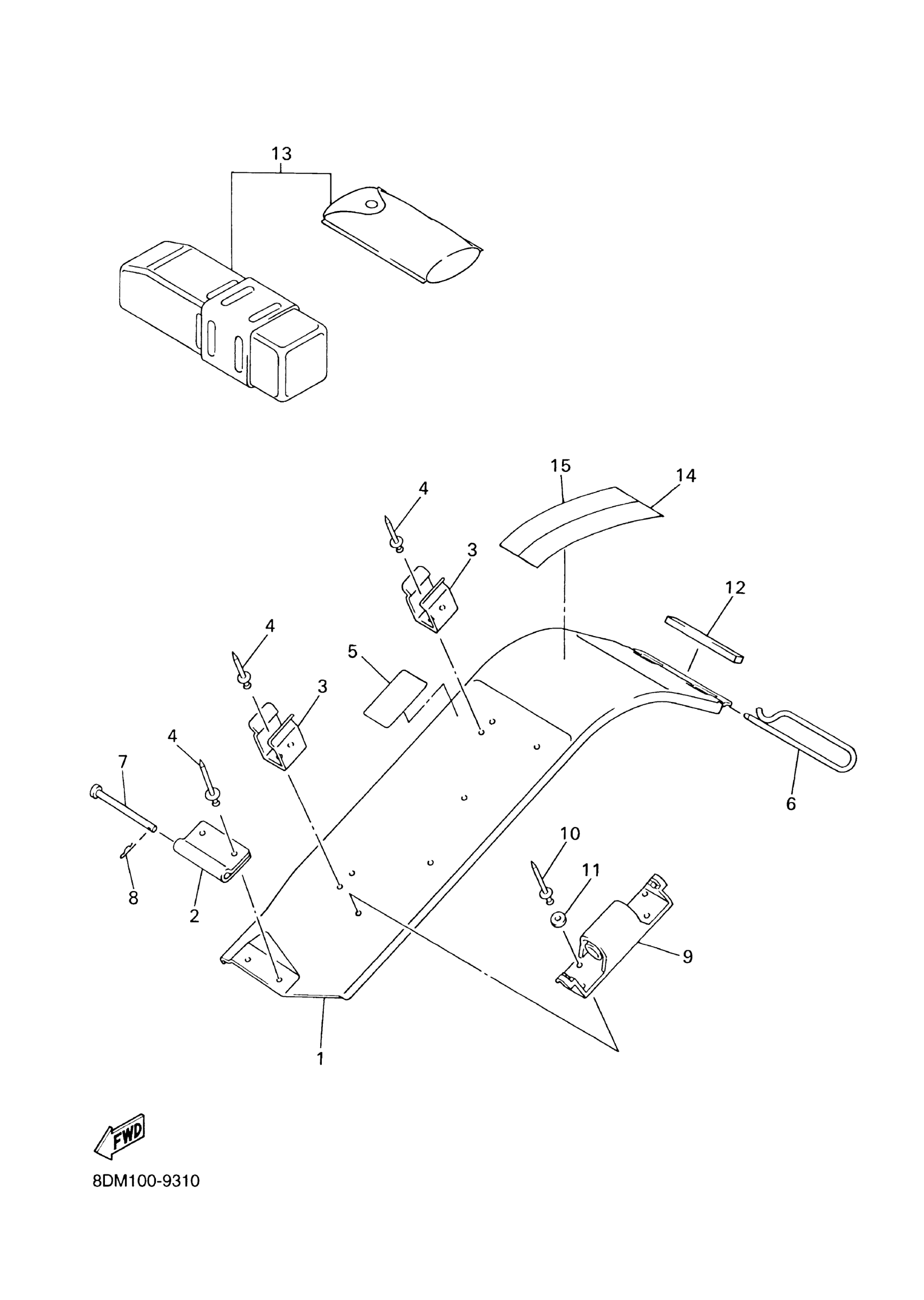 13

15
14
4
3
12
4
5
3
4
7
6
10
11
8
2
9
1

FWD

8DM100-9310