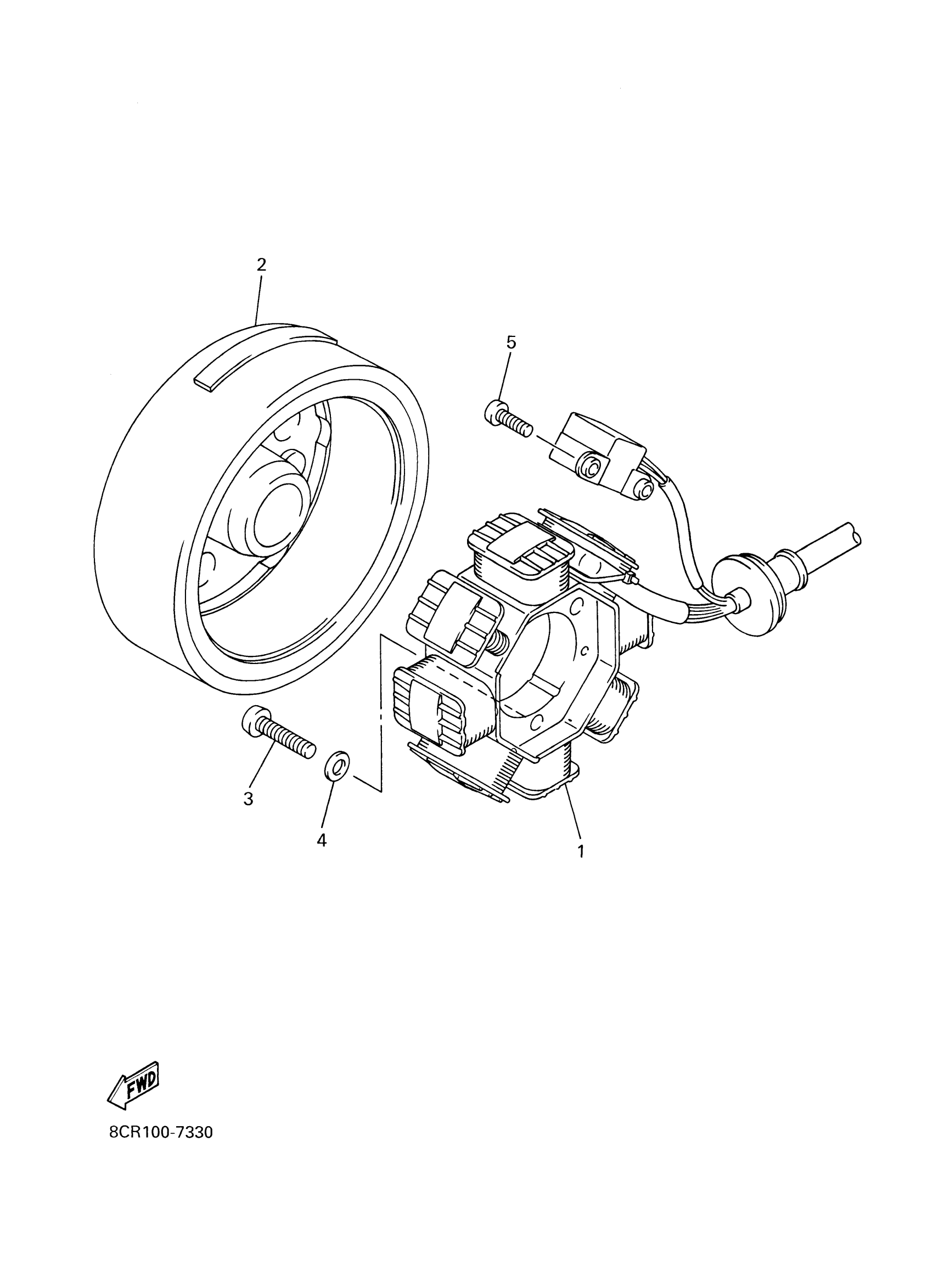 2

5

3

4

1

FWD

8CR100-7330