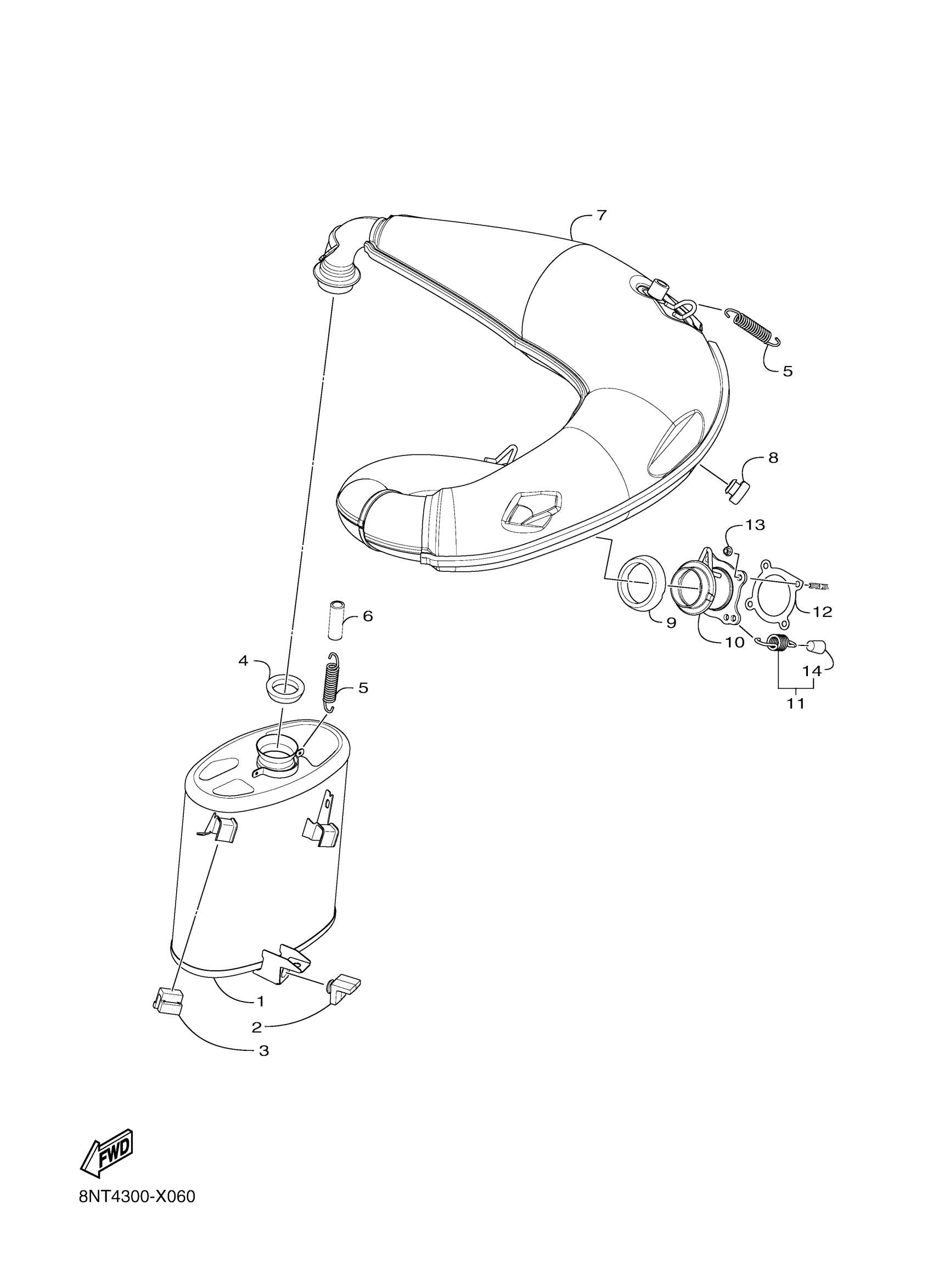 7
5
8
13
12
9
10
14
11
6
4
5
1
2
3
FWD
8NT4300-X060