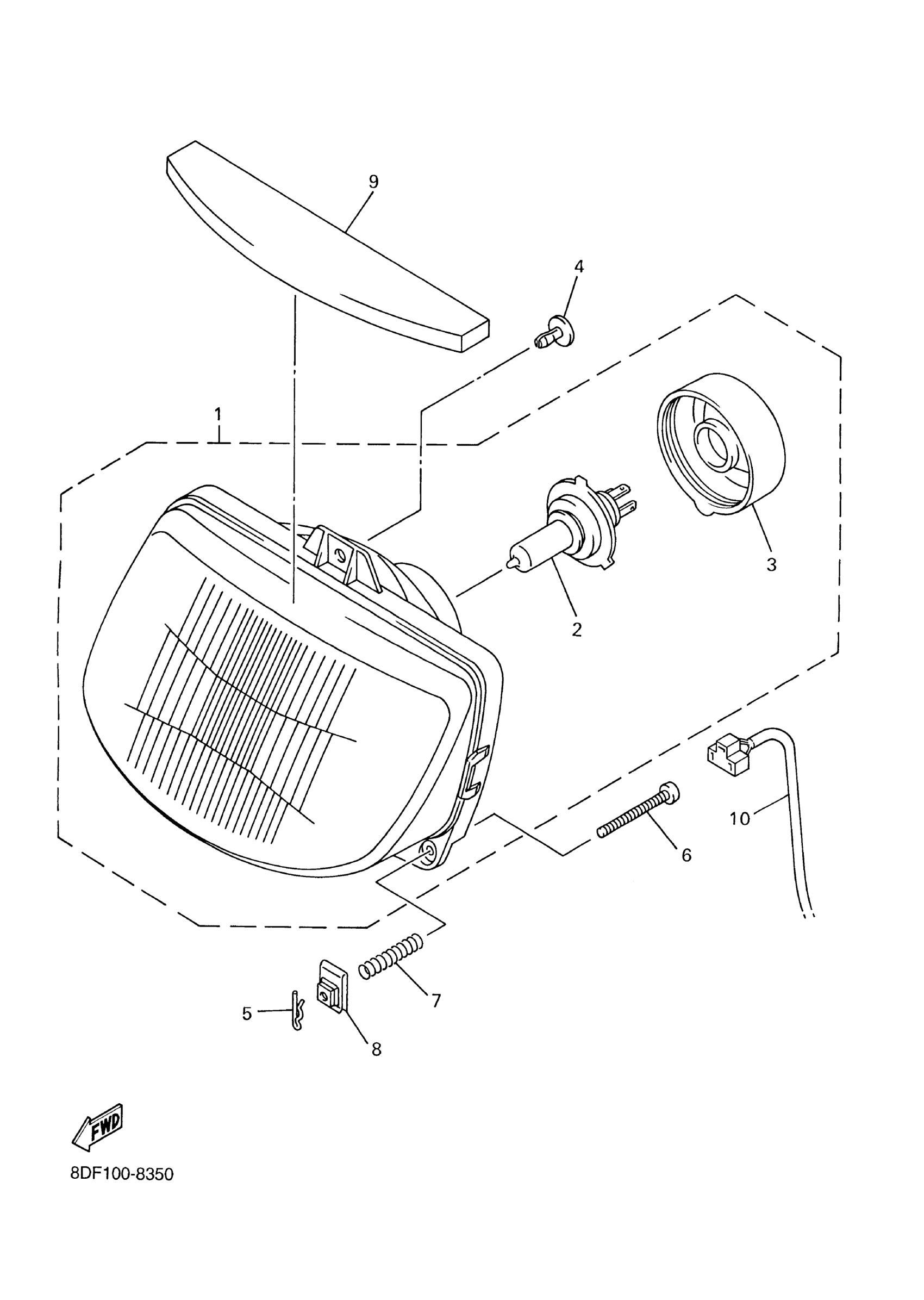 9
4
1
3
2
10
6
7
5
8
FWD
8DF100-8350