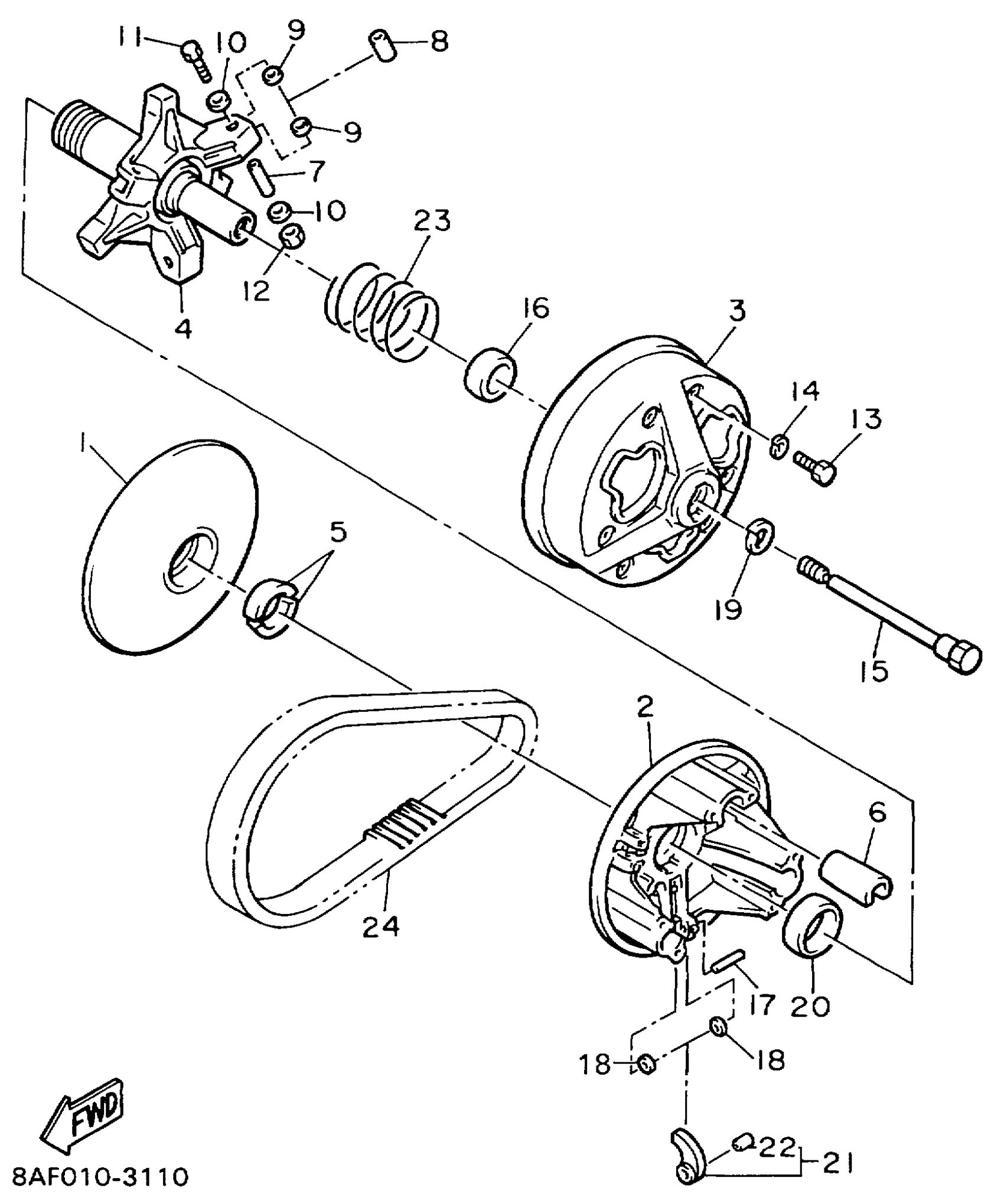 11
10
9
8
9
7
10
23
12
4
16
3
14
13
1
5
19
15
2
6
24
17
20
18
18
FWD
22
21
8AF010-3110