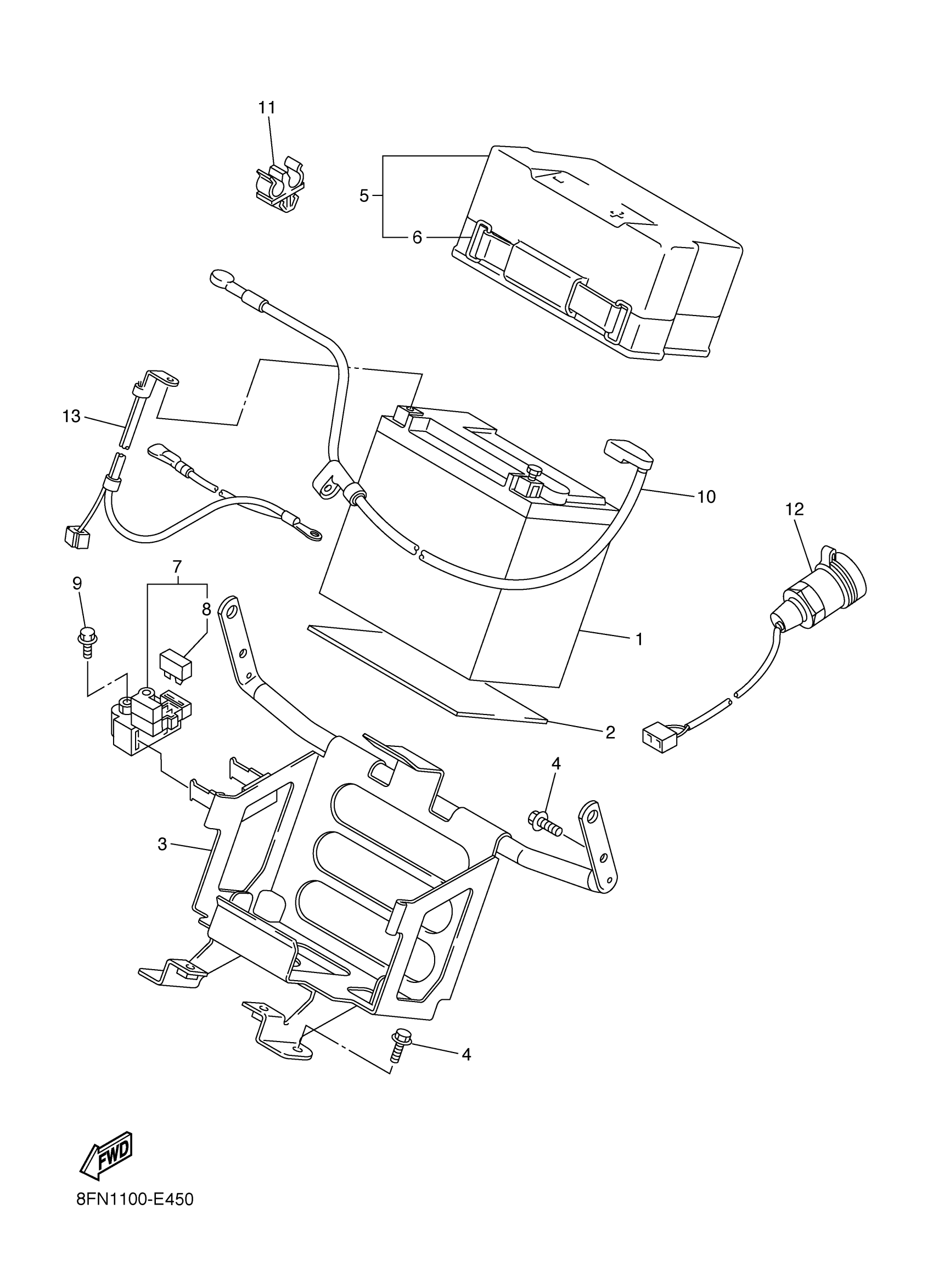 11

5

6

13

10

12

7

9

8

1

2

4

3

4

FWD

8FN1100-E450