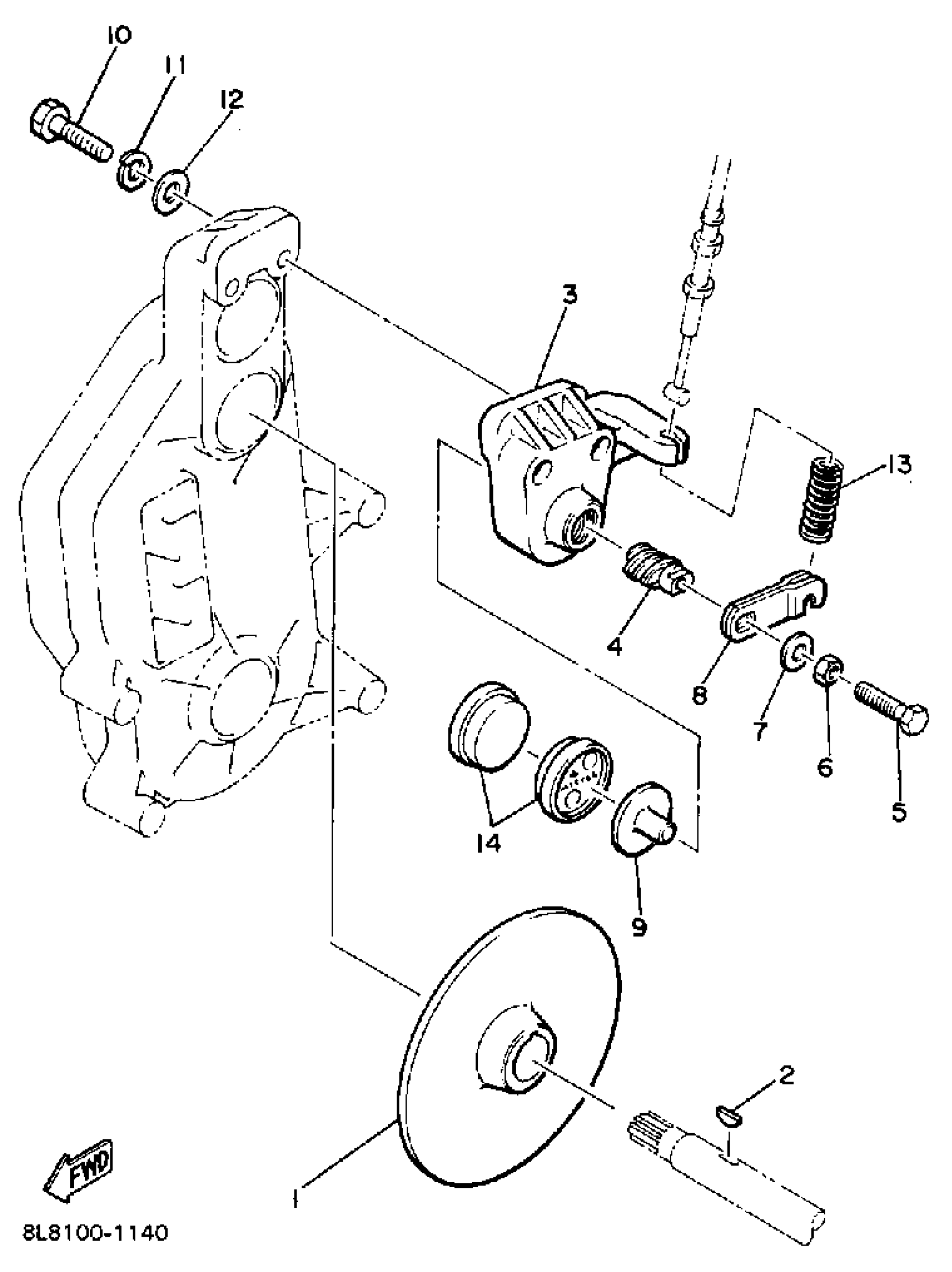 10
11
12
3
13
4
8
7
6
5
14
9
2
1
FWD
8L8100-1140