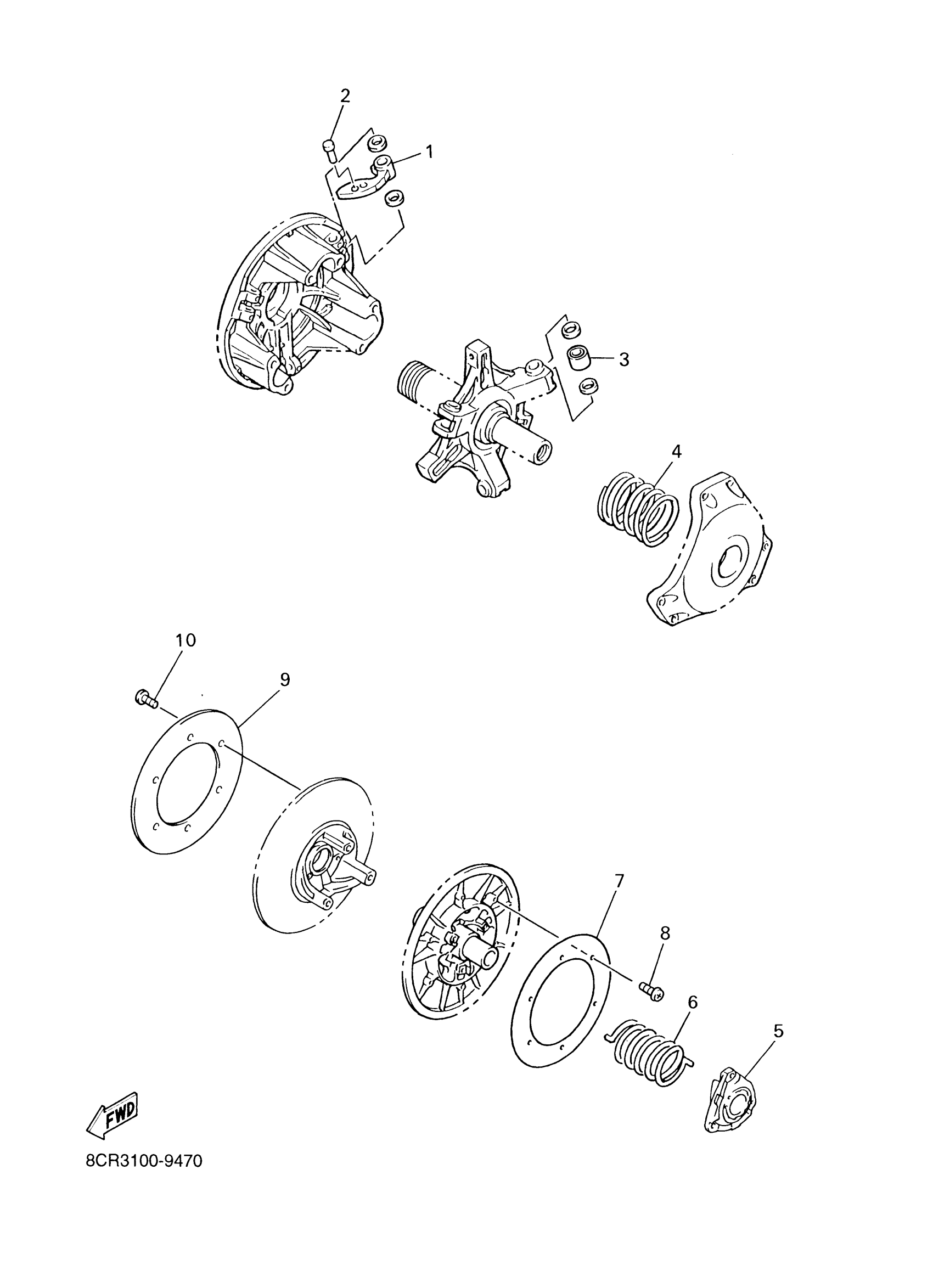 2
1
3
4
10
9
7
8
6
5
FWD
8CR3100-9470