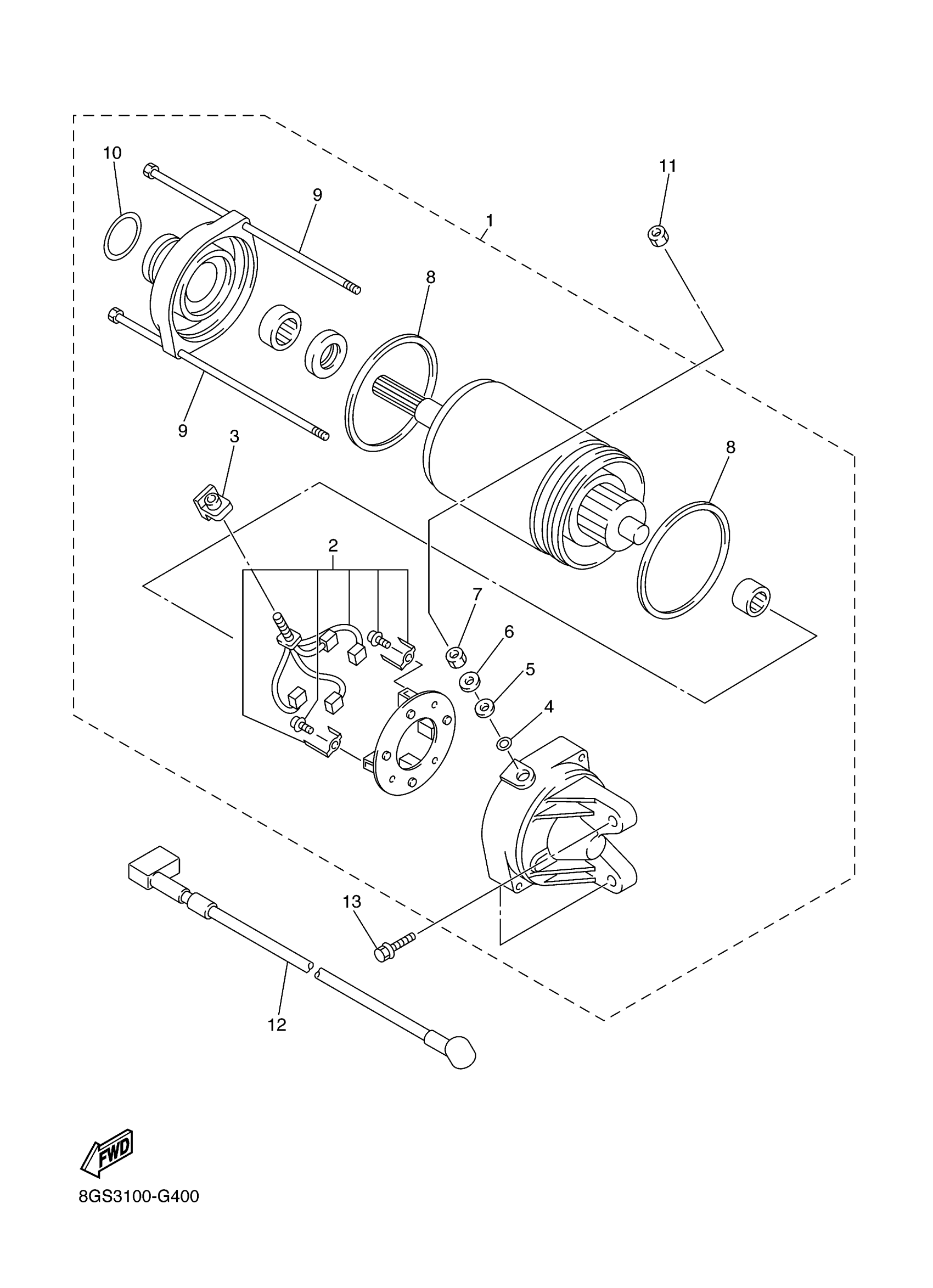 10
11
9
1
8
9
3
8
2
7
6
5
4
13
12
FWD
8GS3100-G400