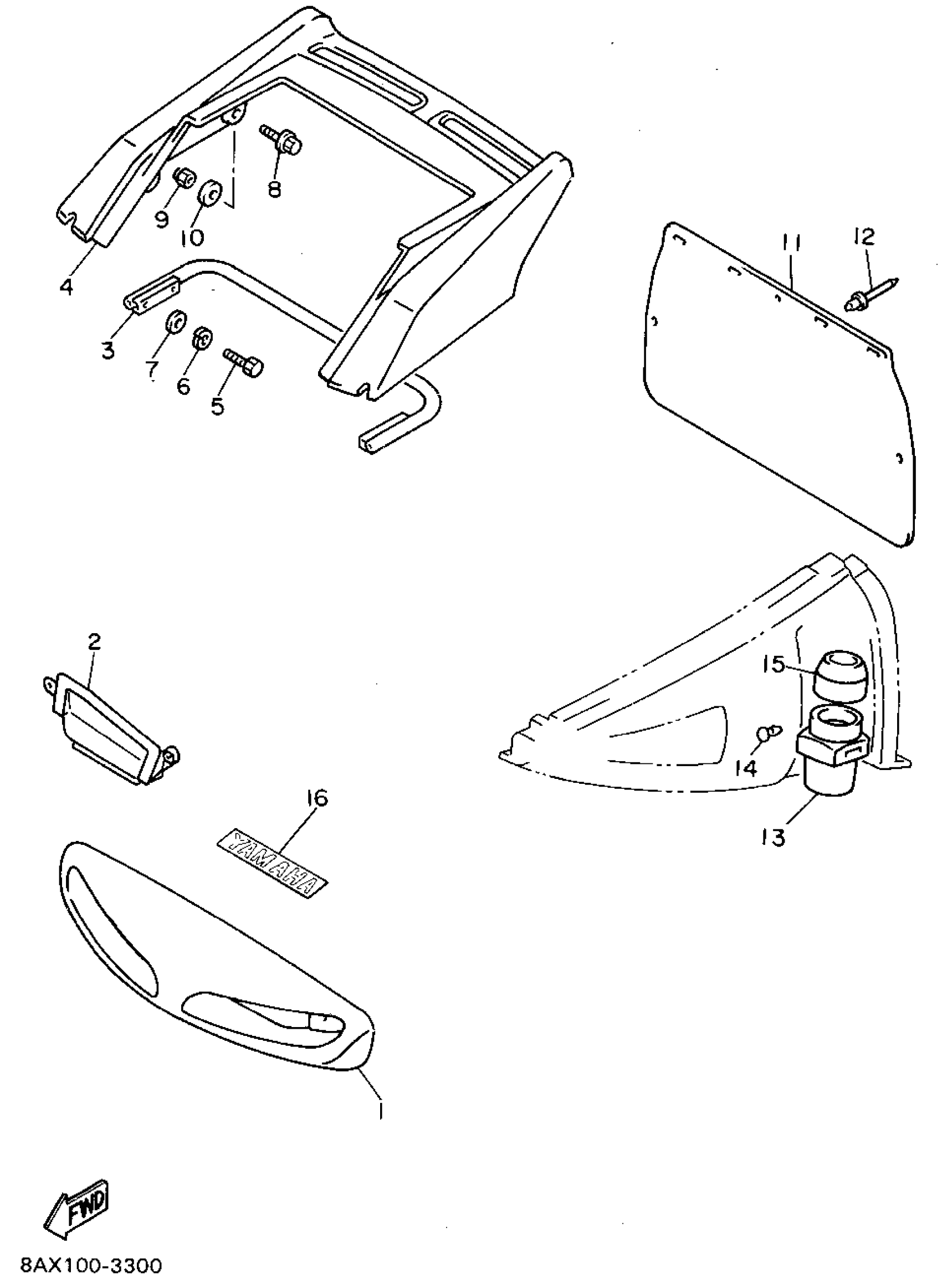 8
9
10
4
3
7
6
5
11
12
2
15
14
13
16
YAMAHA
1
FWD
8AX100-3300