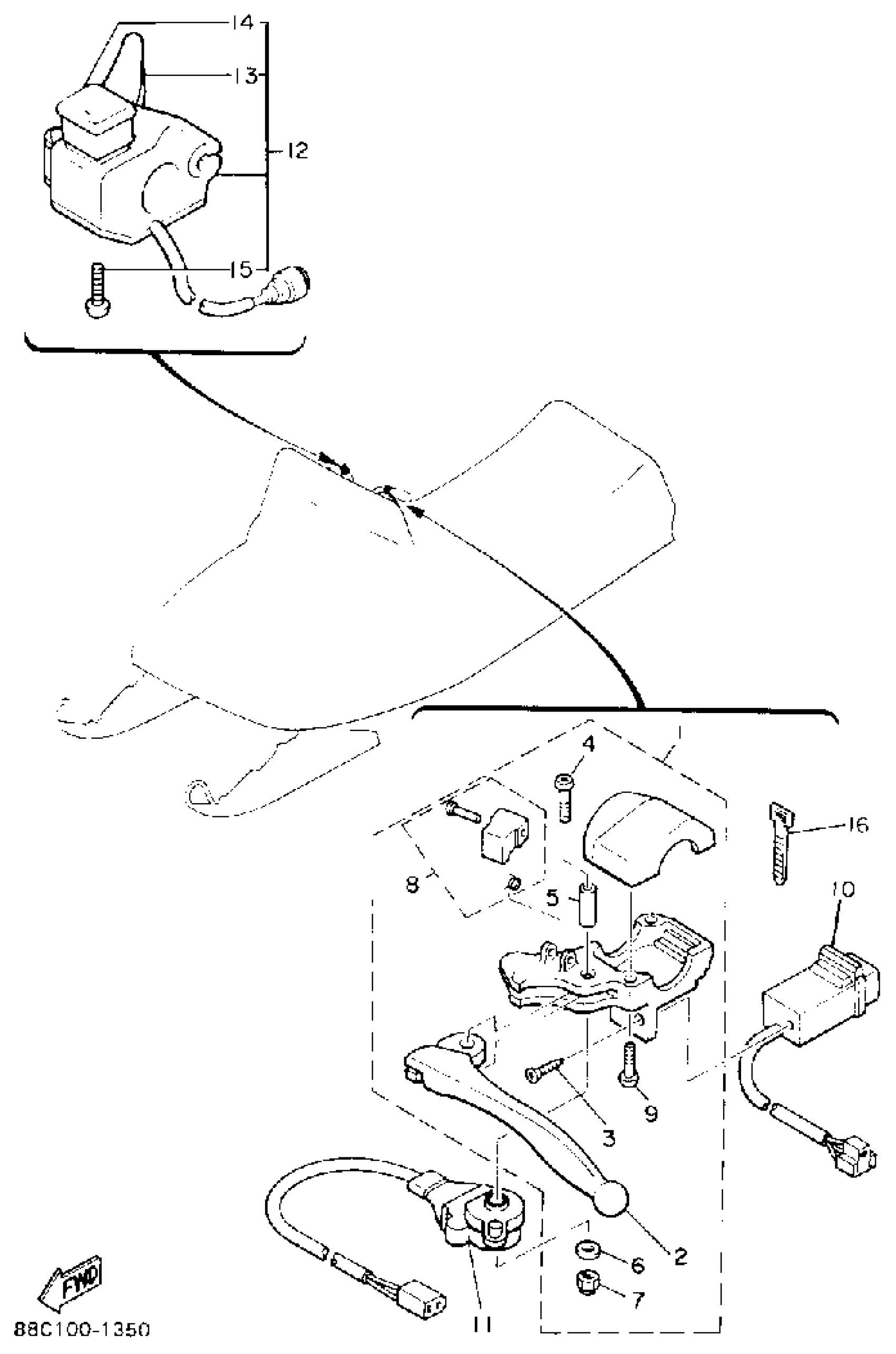 14
13
12
15
1
4
16
8
5
10
9
3
2
6
7
11
FWD
88C100-1350