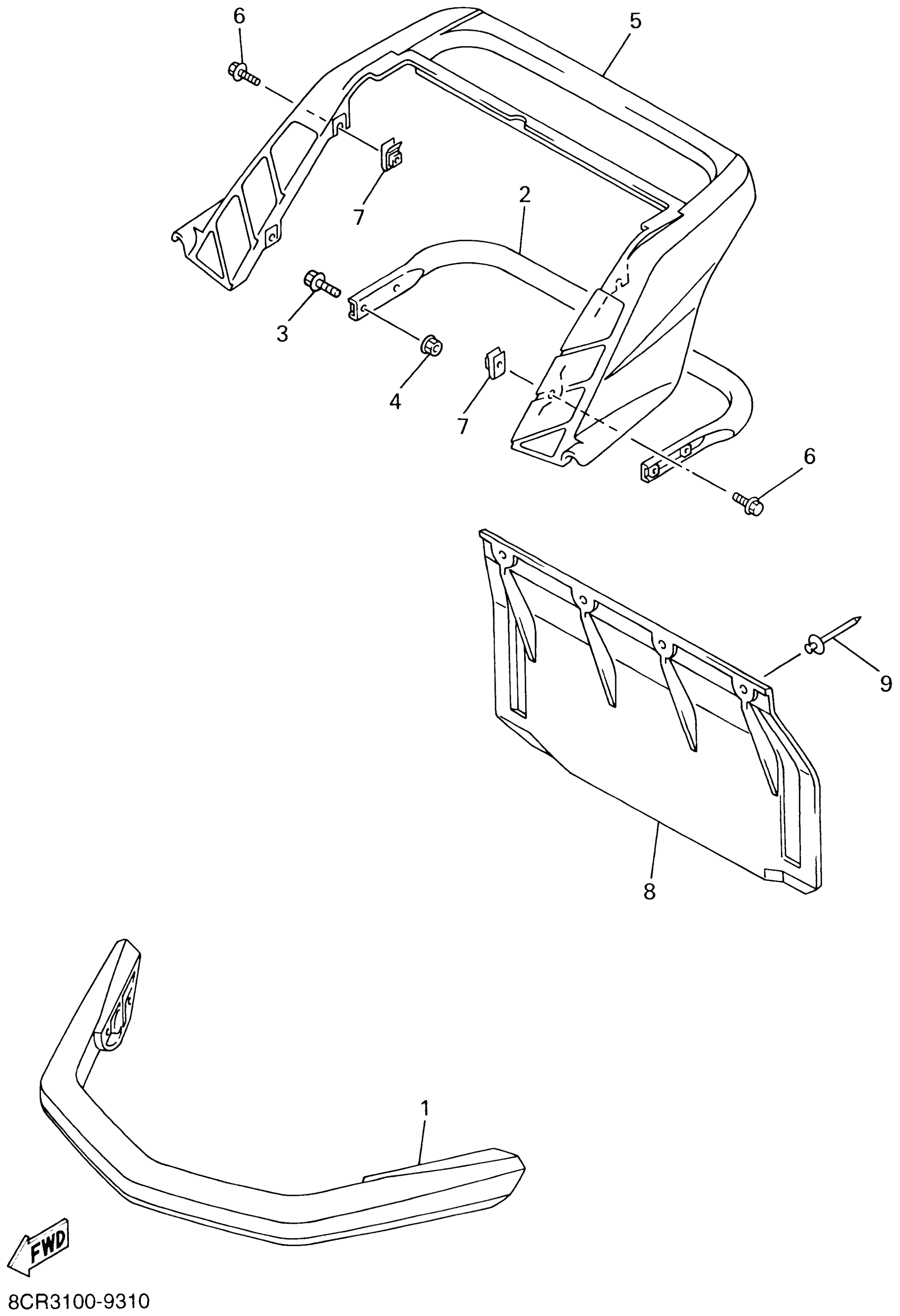 6
5
7
2
3
4
7
6
9
8
1
FWD
8CR3100-9310